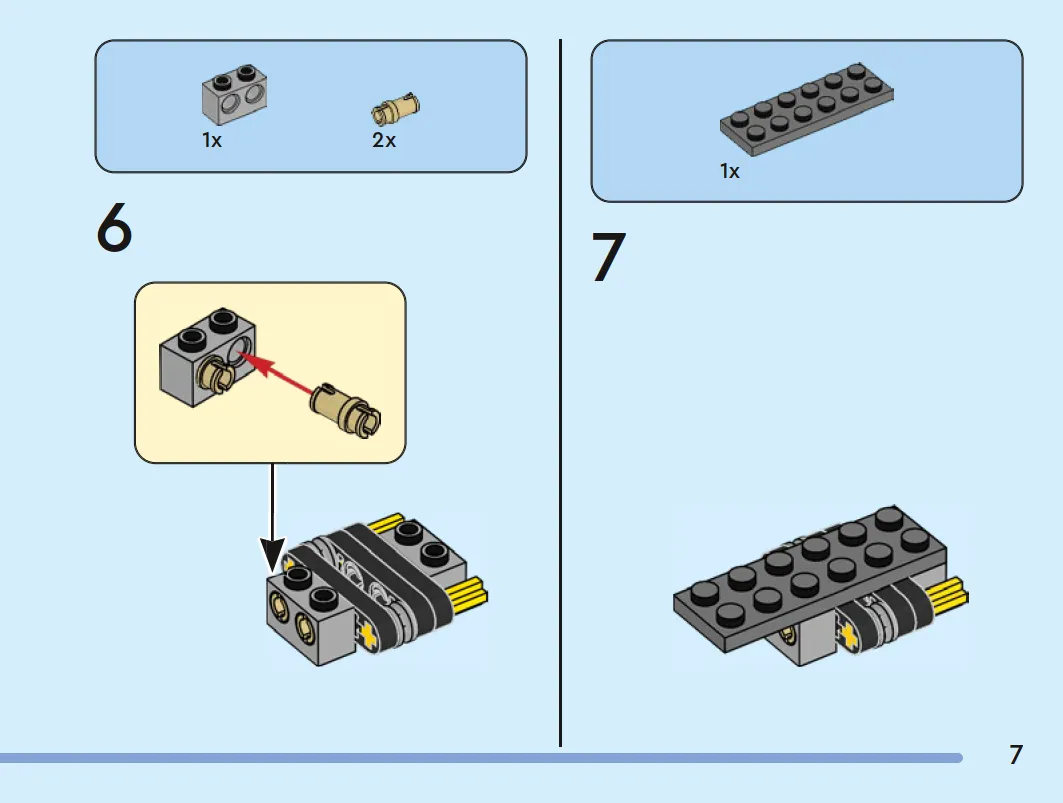 1x

2x

6

1x

7

7