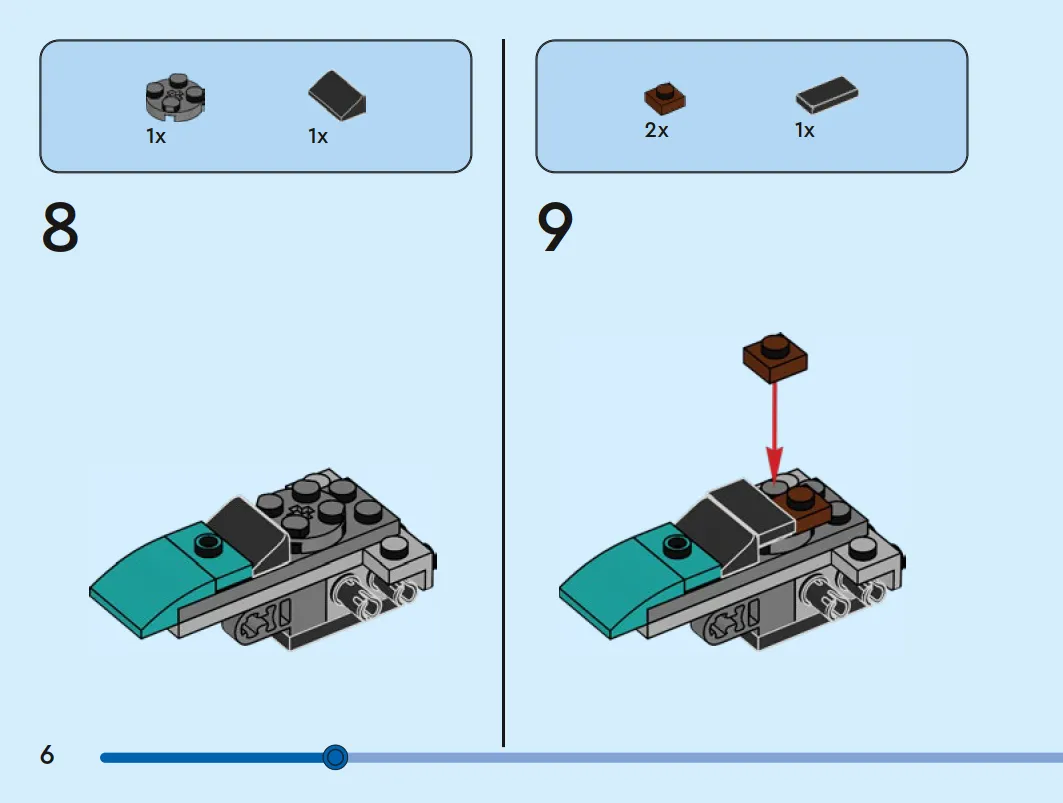 1x 1x

8

2x 1x

9

6