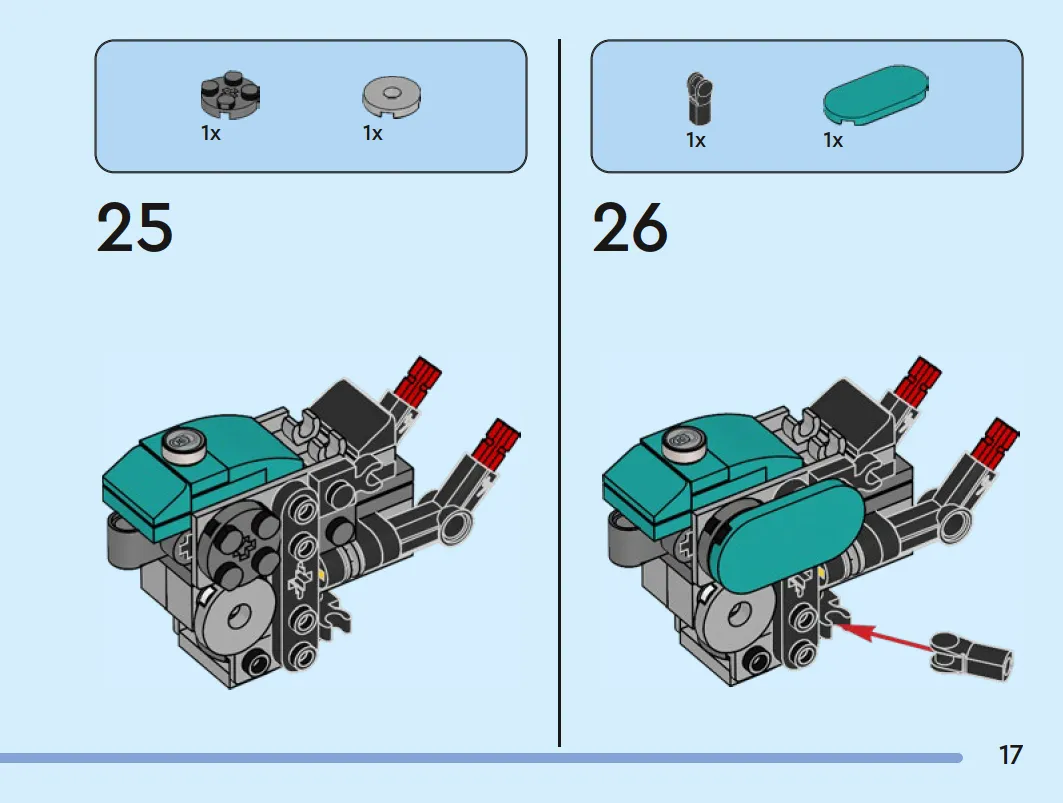 1x 1x

25

1x 1x

26

17