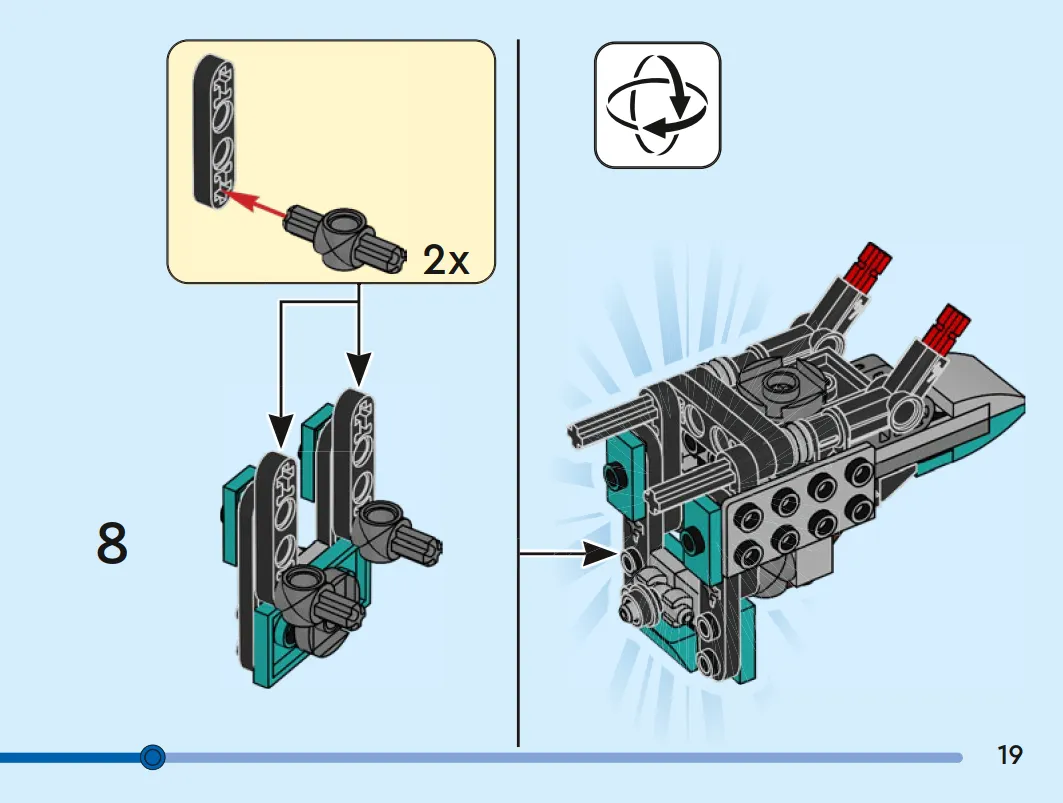 2x

8

19