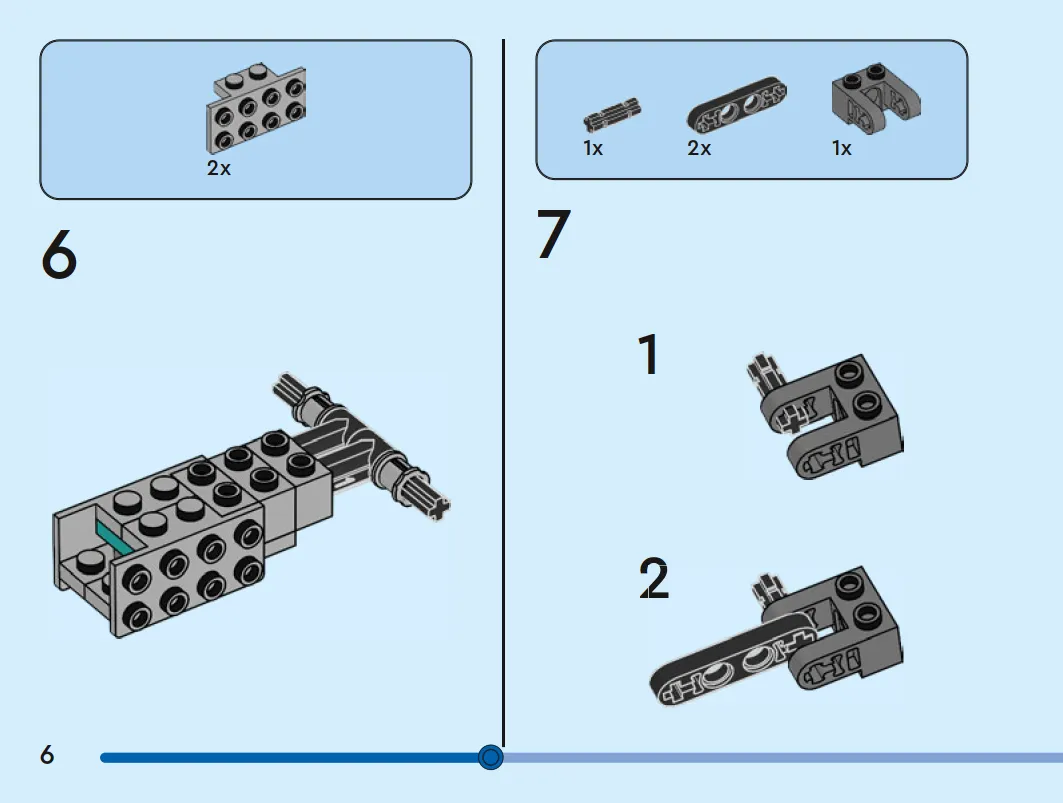 2x

6

1x
2x
1x

7

1

2

6