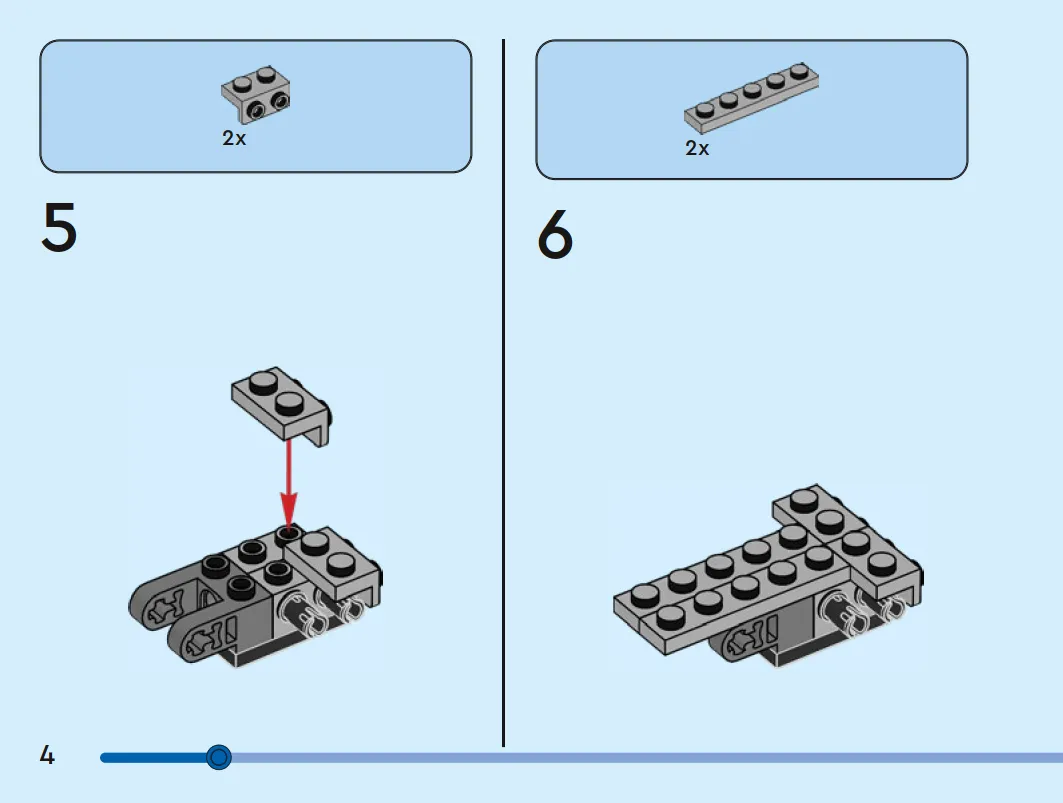 2x

5

2x

6

4