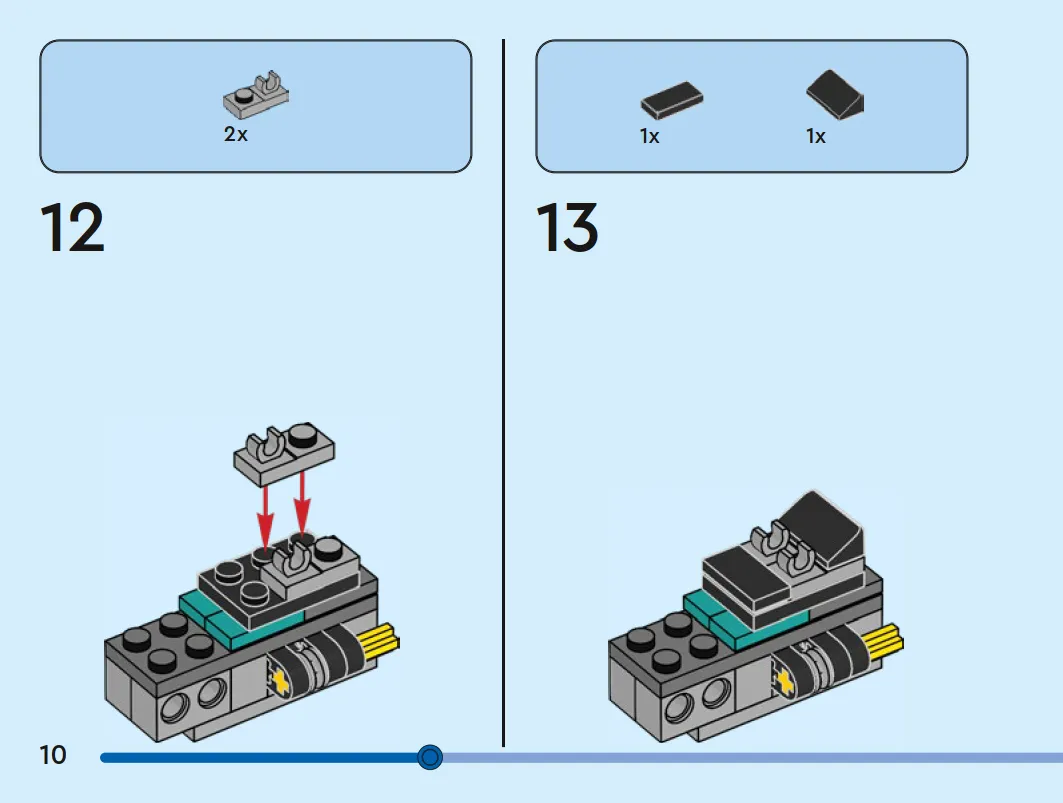 2x

12

1x 1x

13

10