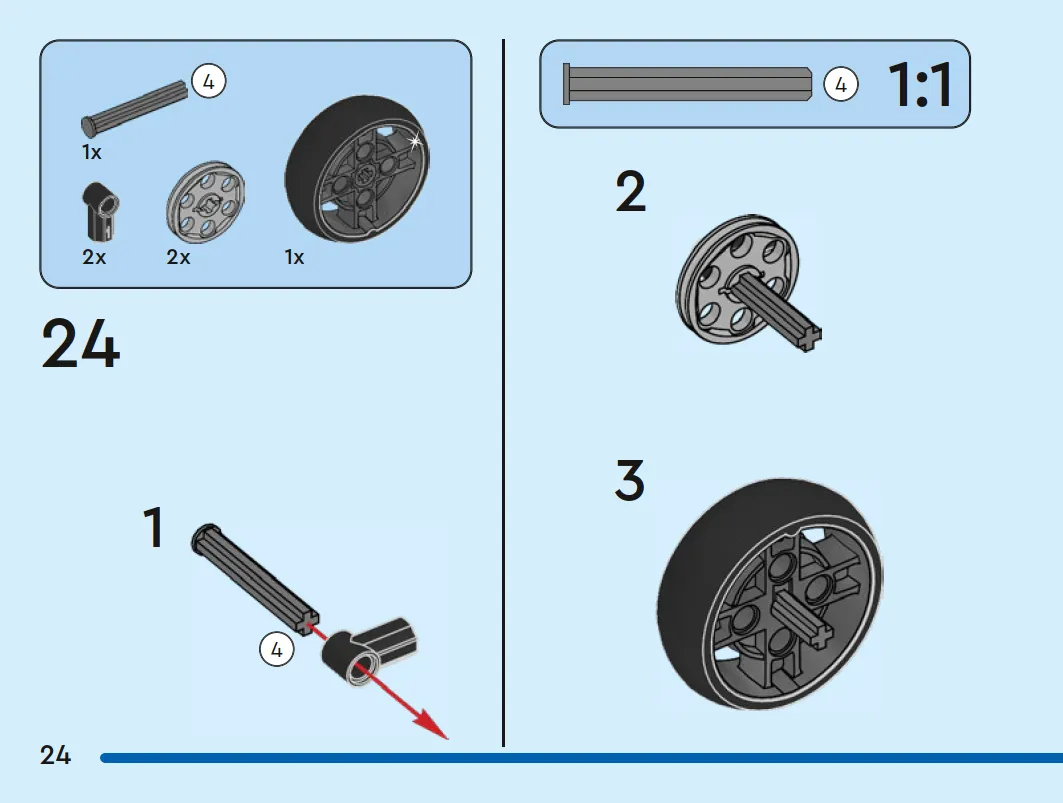 4
1x
2x
2x
1x

24

1
4

4 1:1

2

3

24