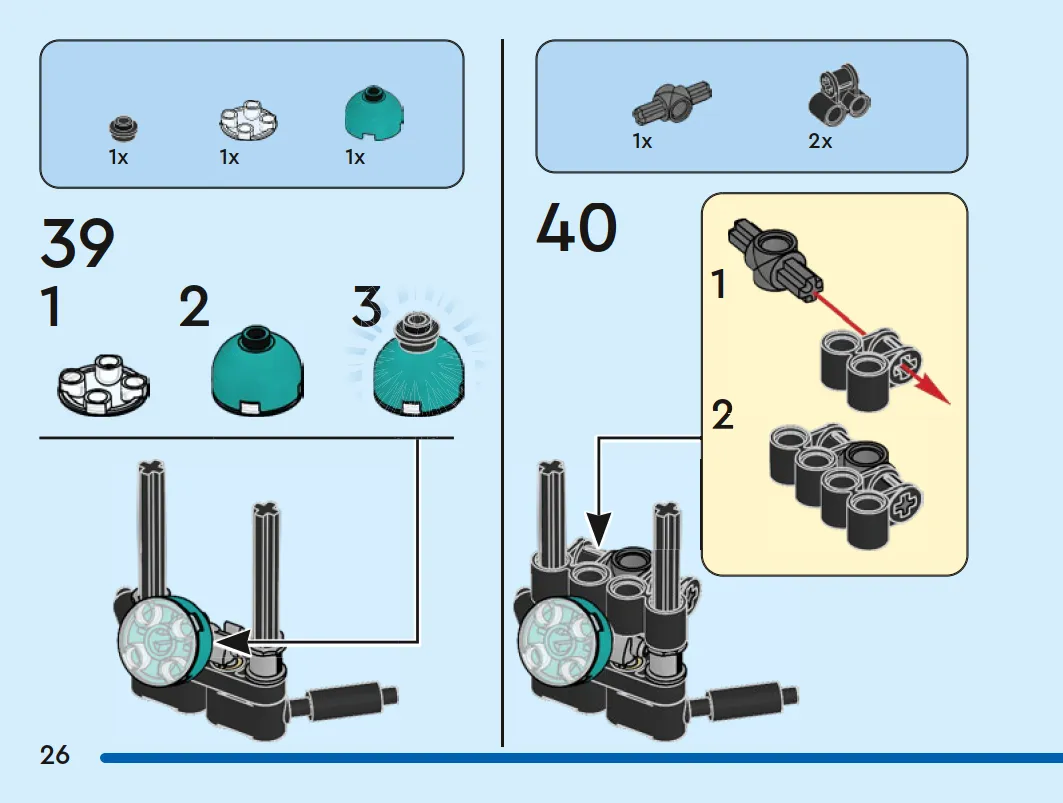 1x 1x 1x

39

1

2

3

1x 2x

40

1

2

26