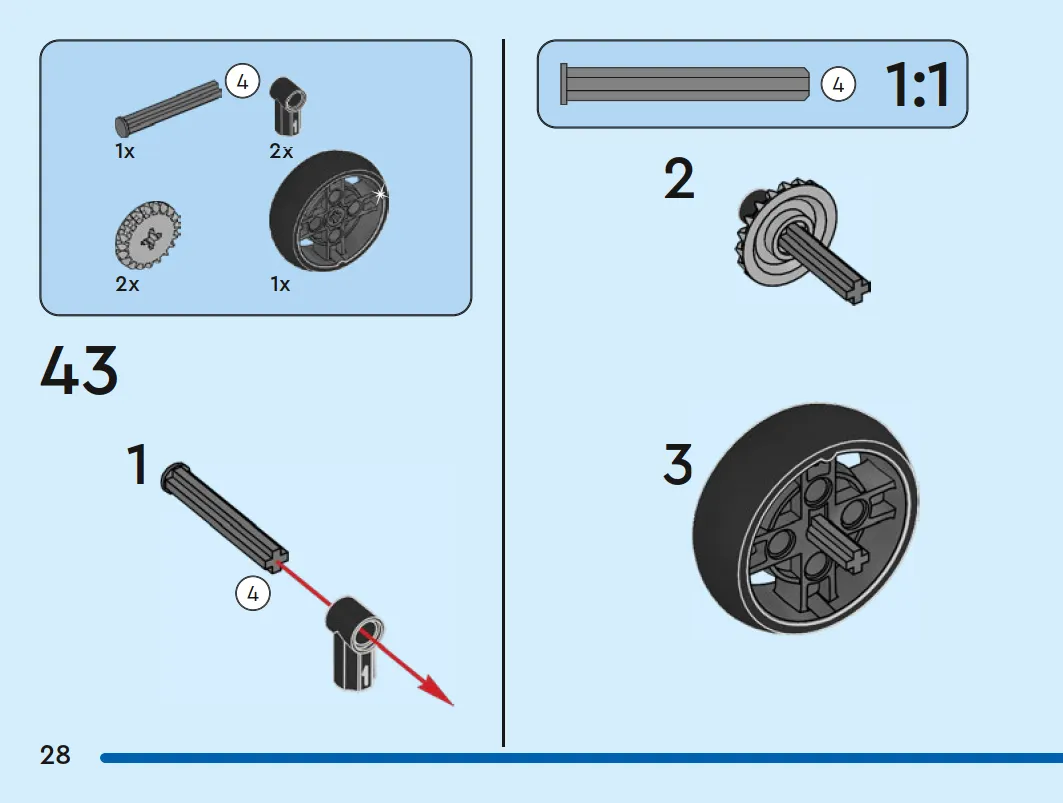 4
1x
2x
2x
1x

43

1
4

4
1:1

2

3

28