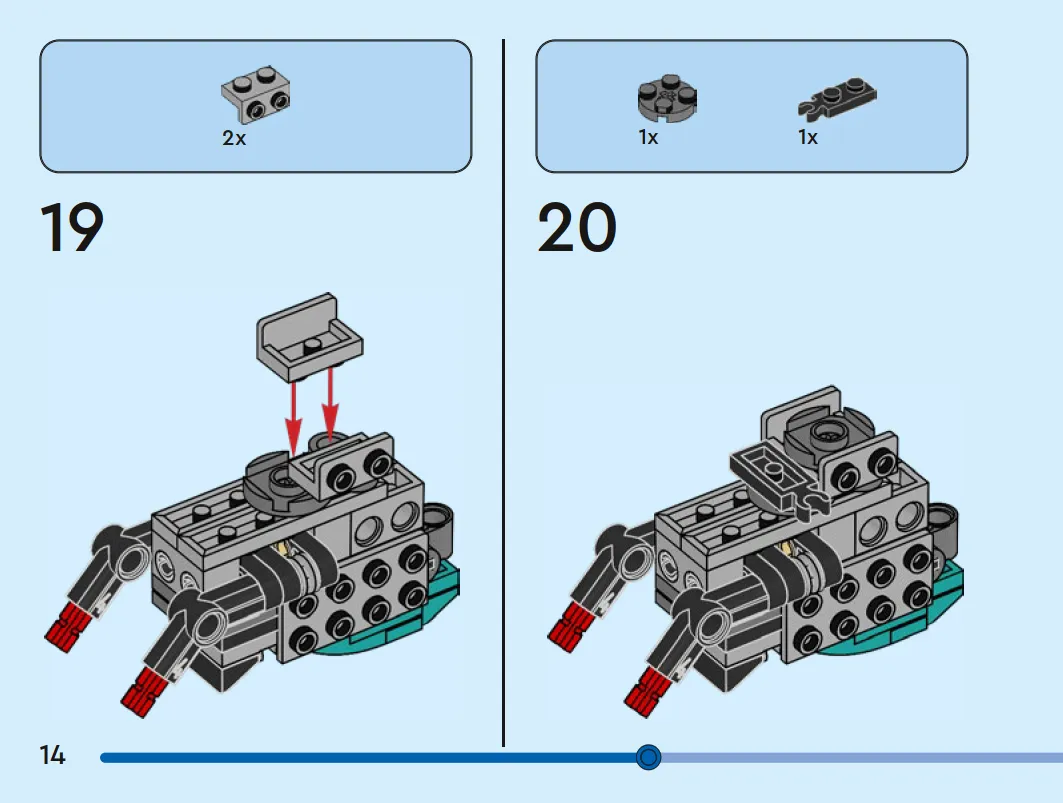 2x

19

1x

1x

20

14