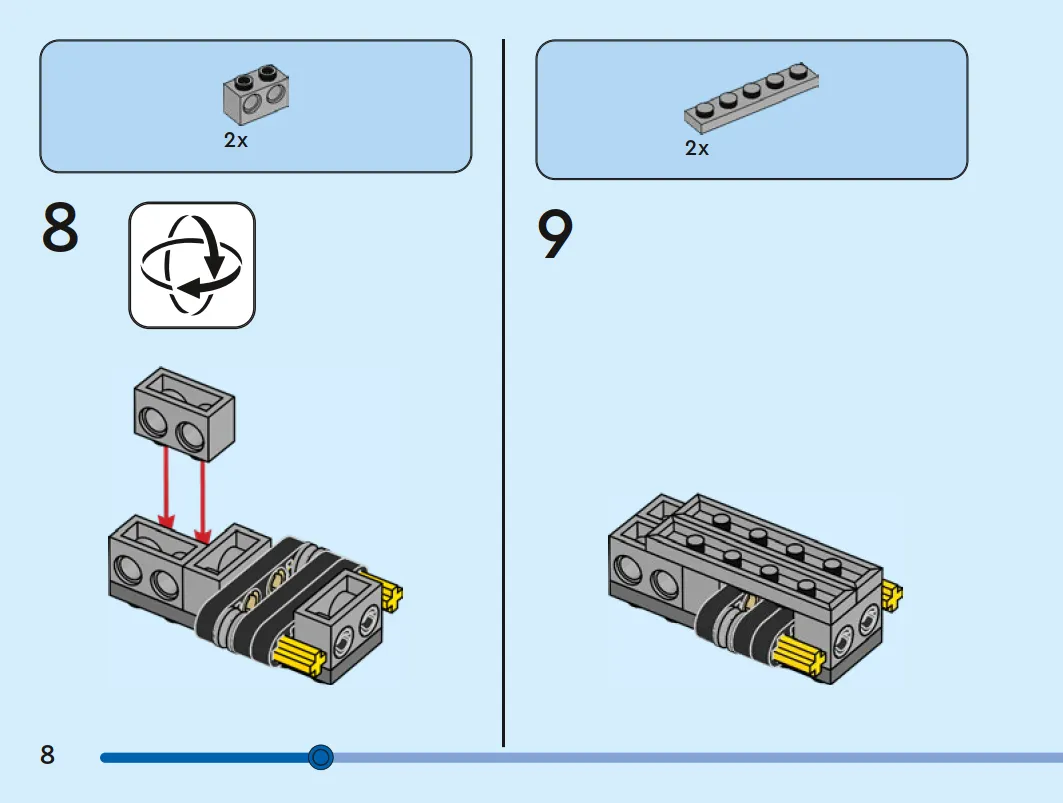 2x

8

2x

9

8