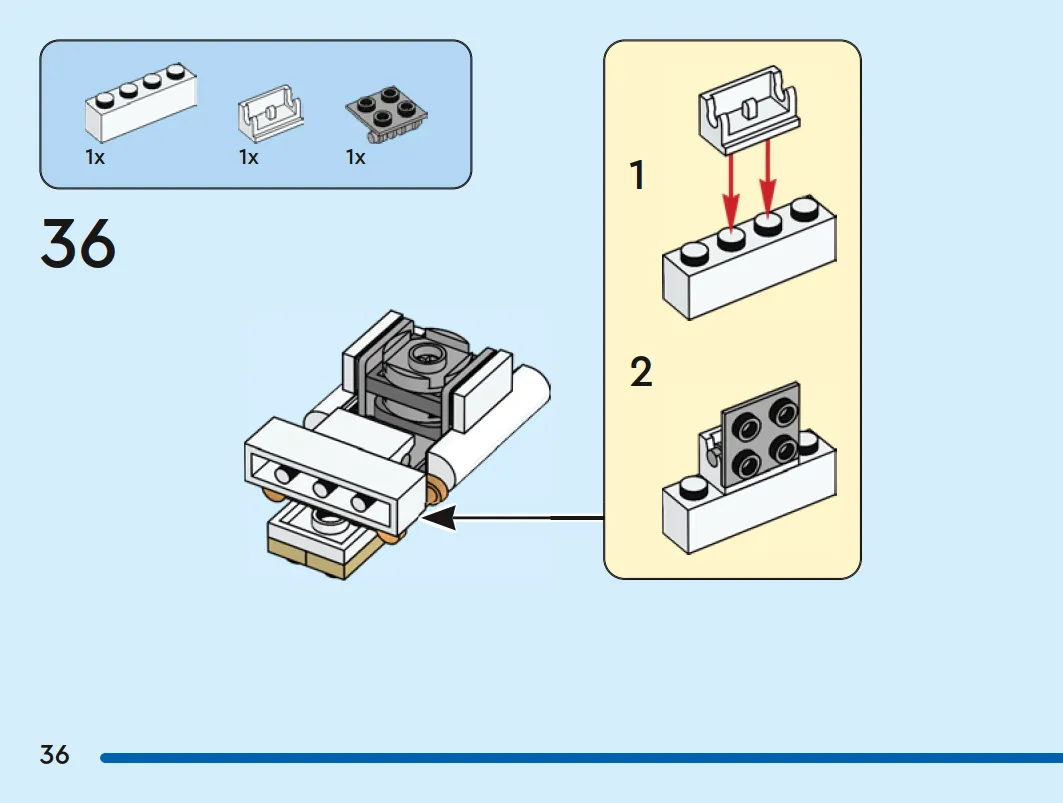 1x 1x 1x

36

1

2

36