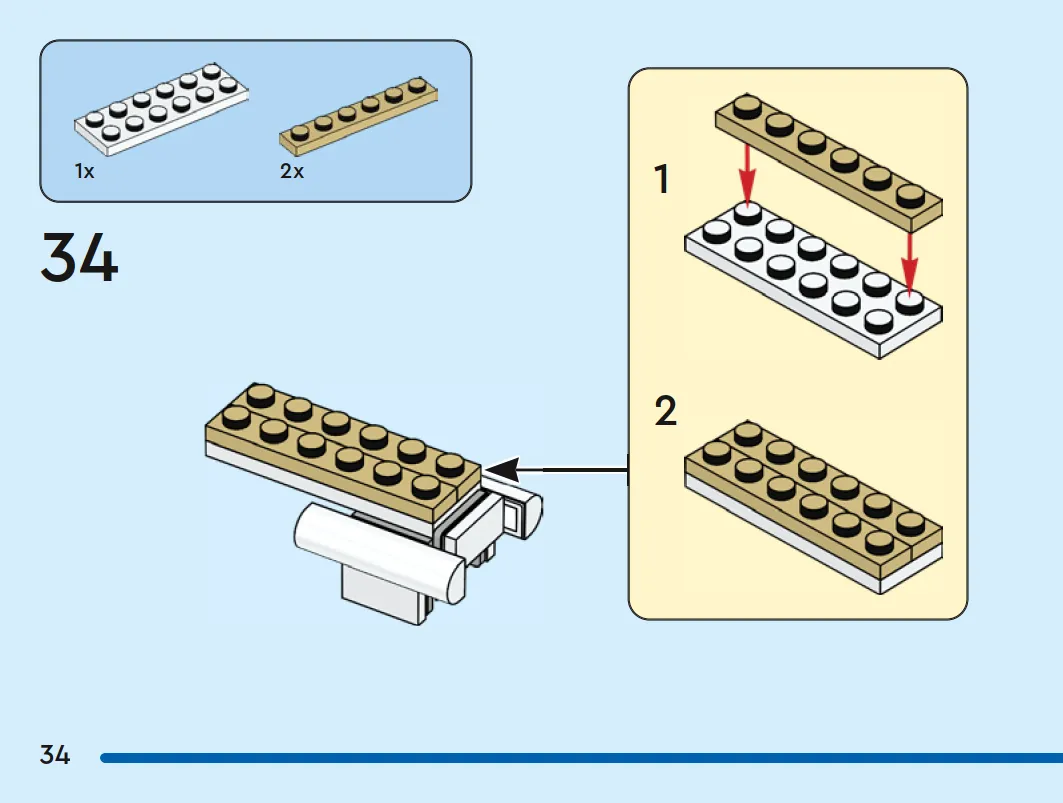 1x

2x

34

1

2

34