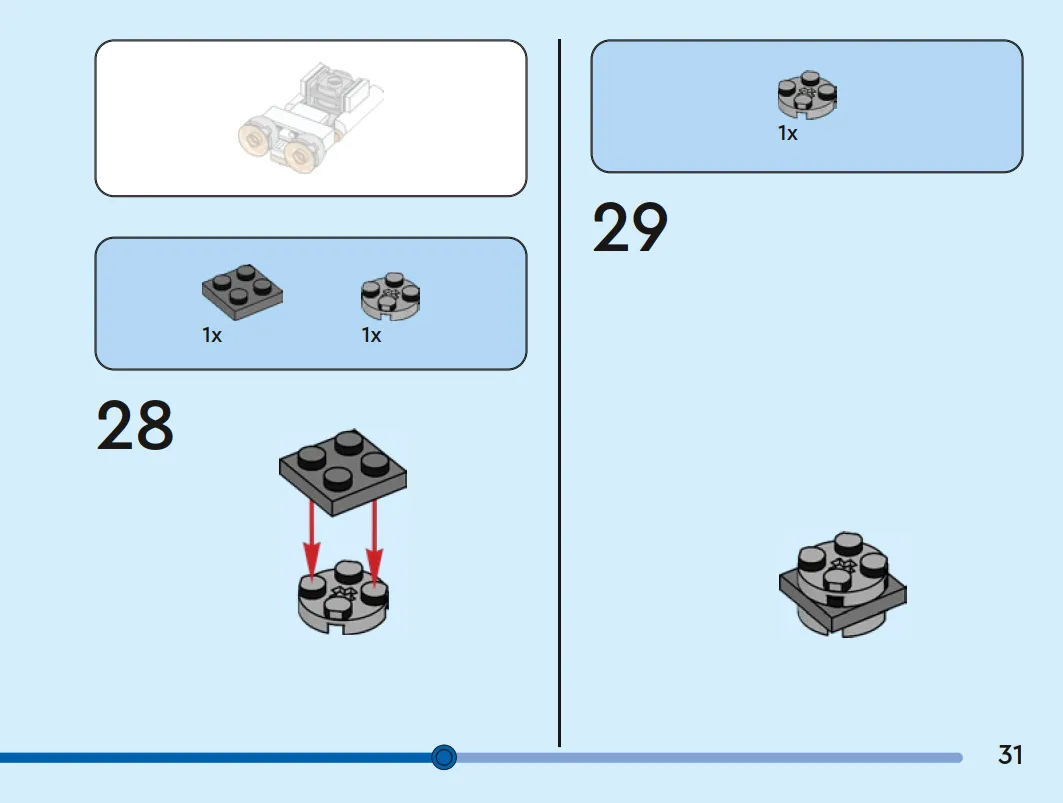 1x 1x

28

1x

29

31