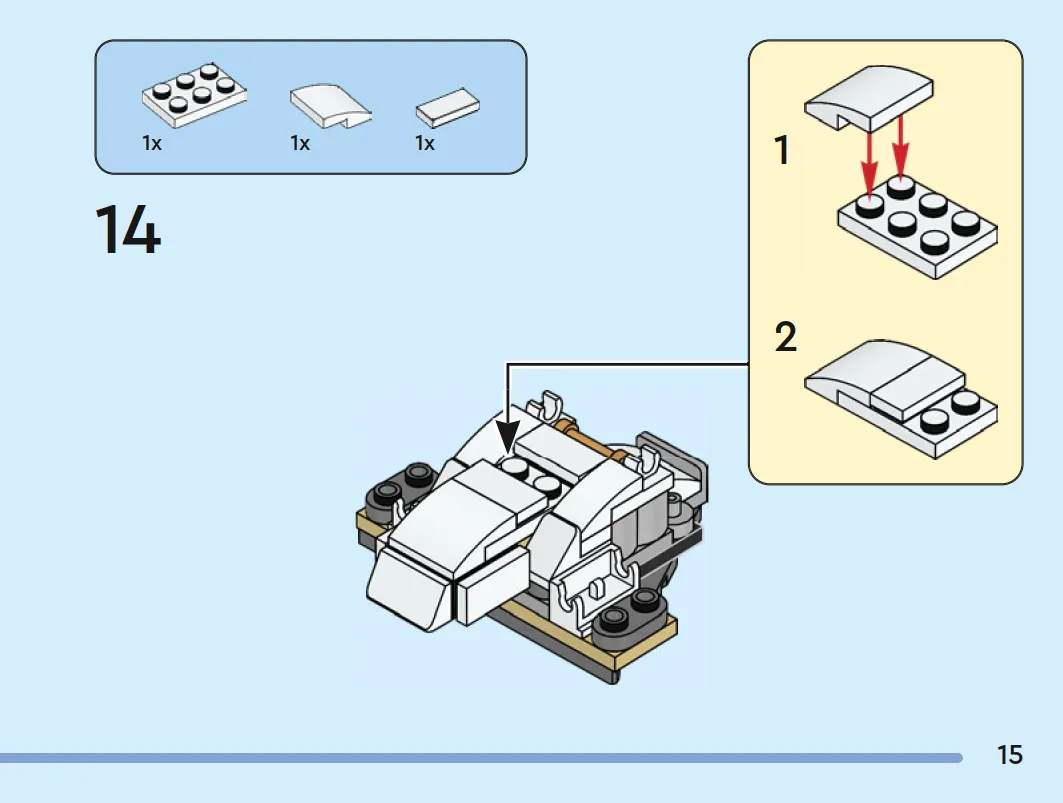 1x 1x 1x

14

1

2

15