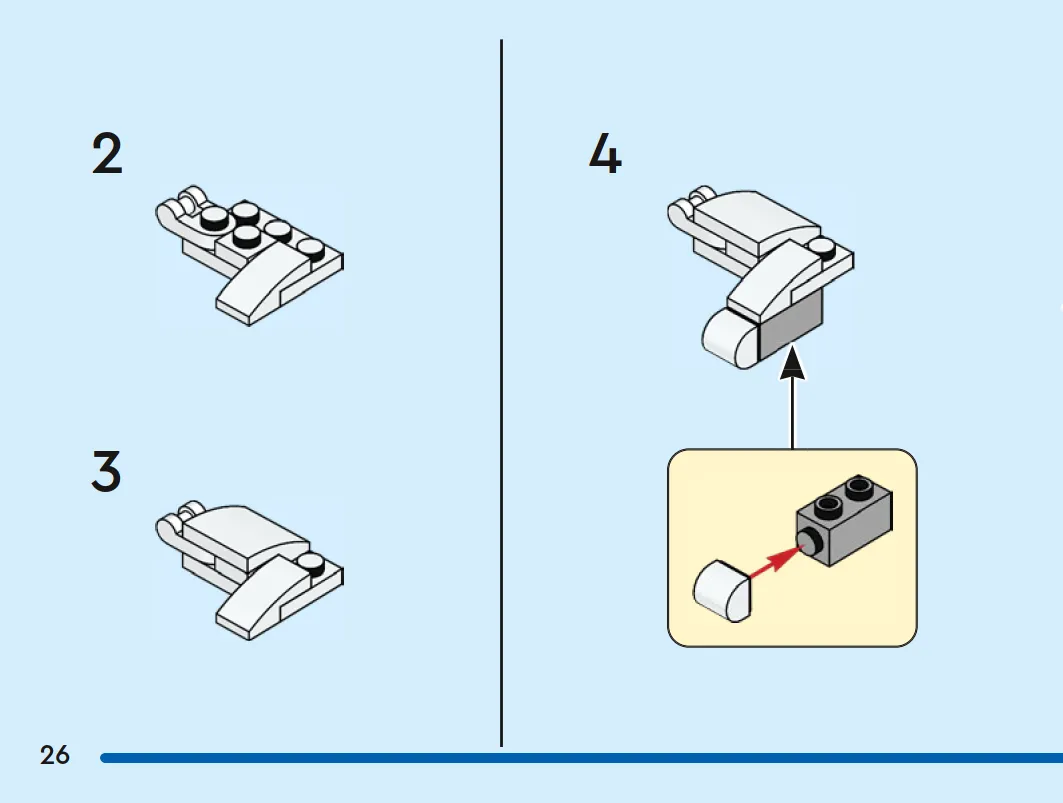 2

3

4

26