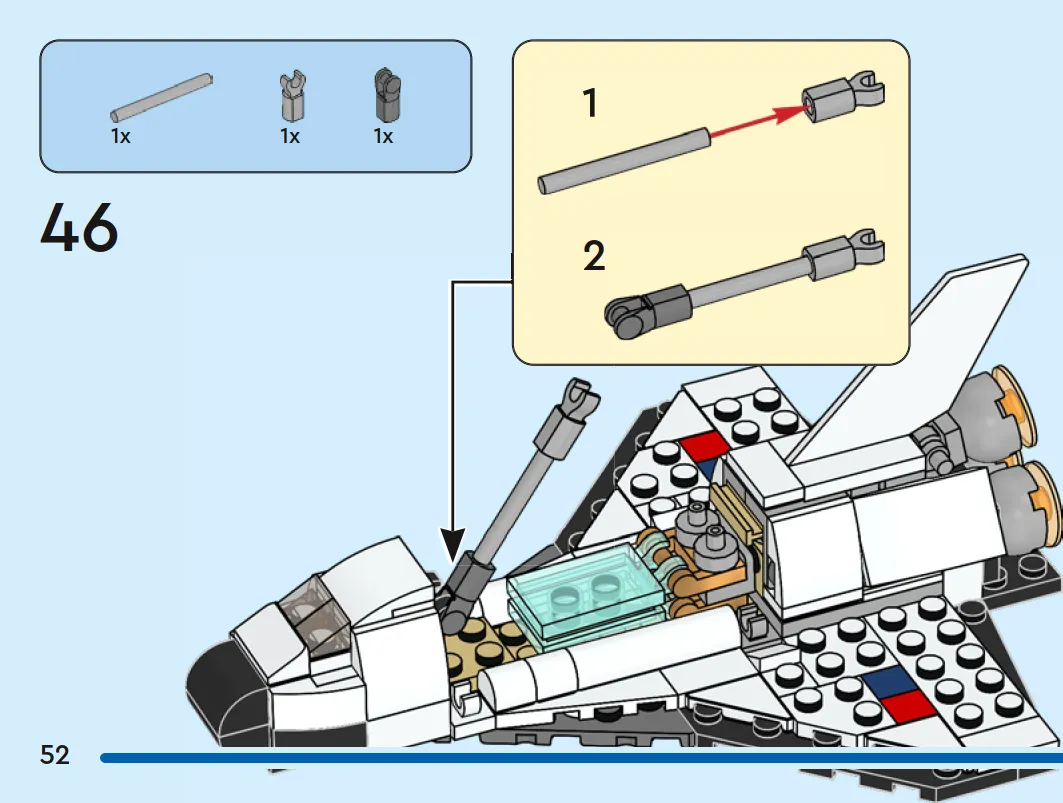 1x 1x 1x

46

1

2

52