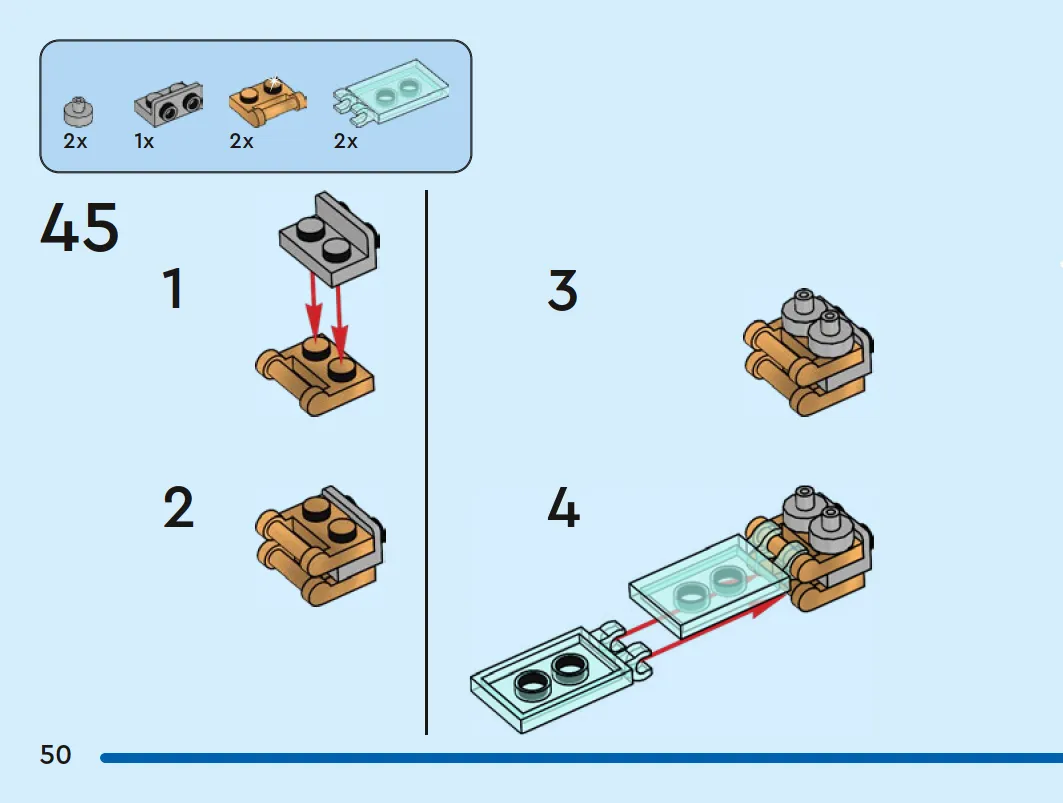 2x 1x 2x 2x

45

1

2

3

4

50