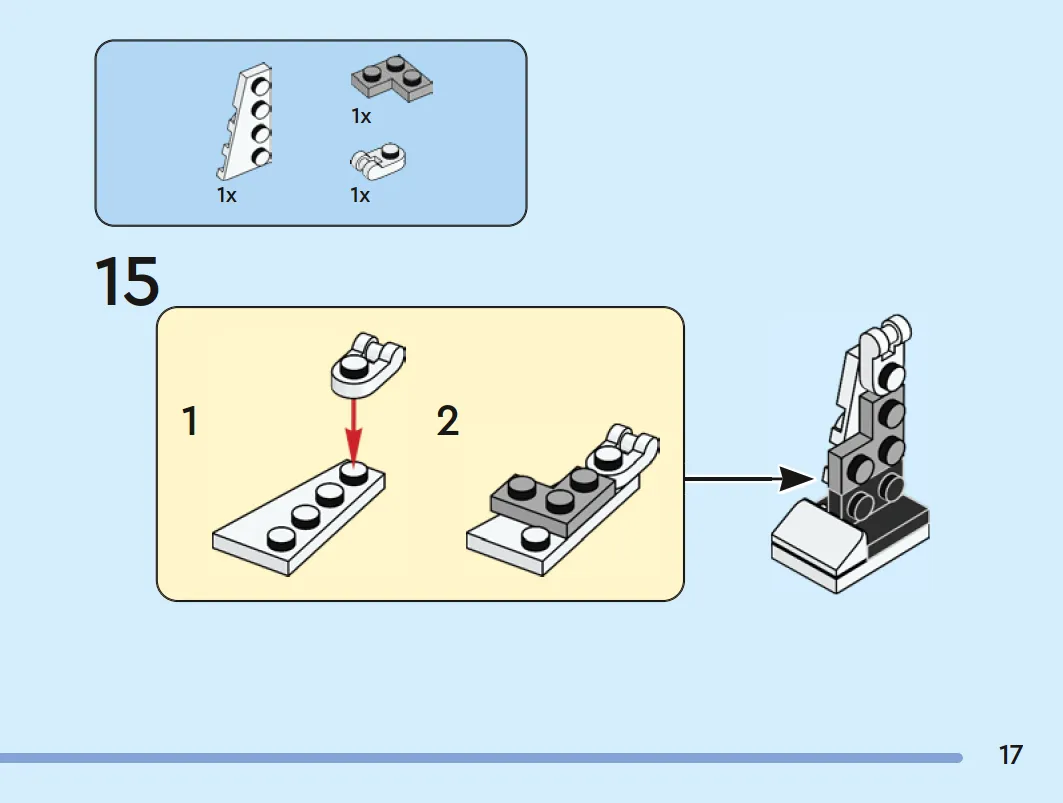 1x

1x

1x

15

1

2

17