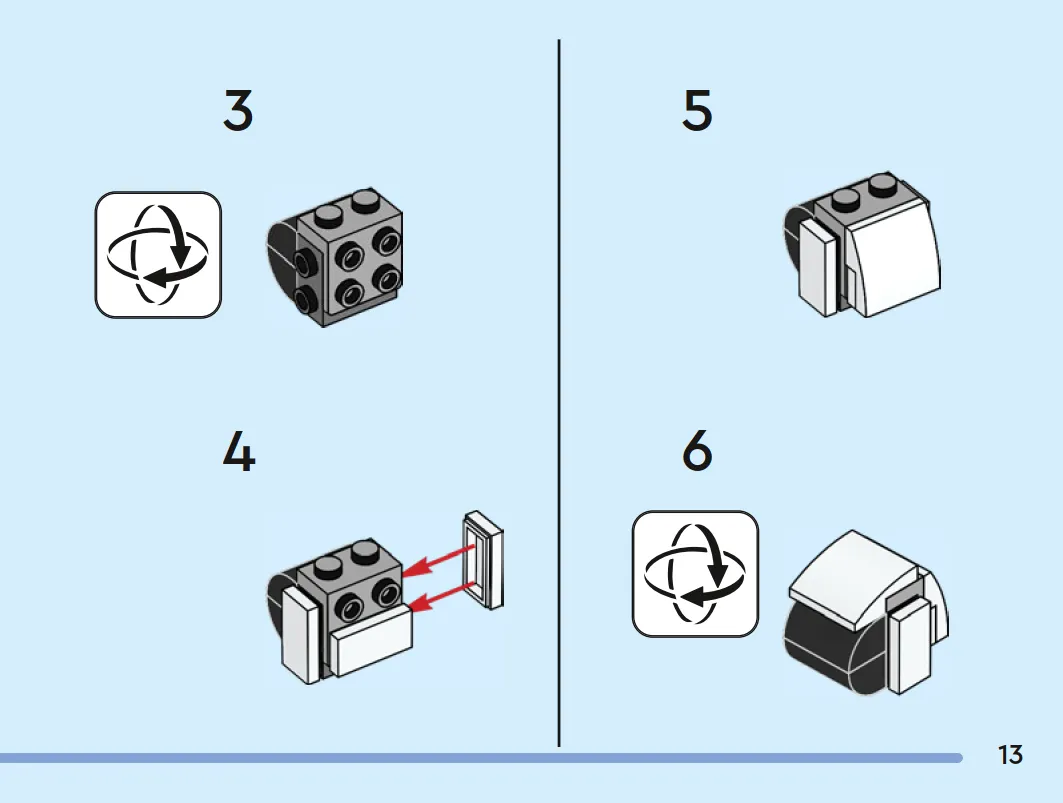 3

4

5

6

13