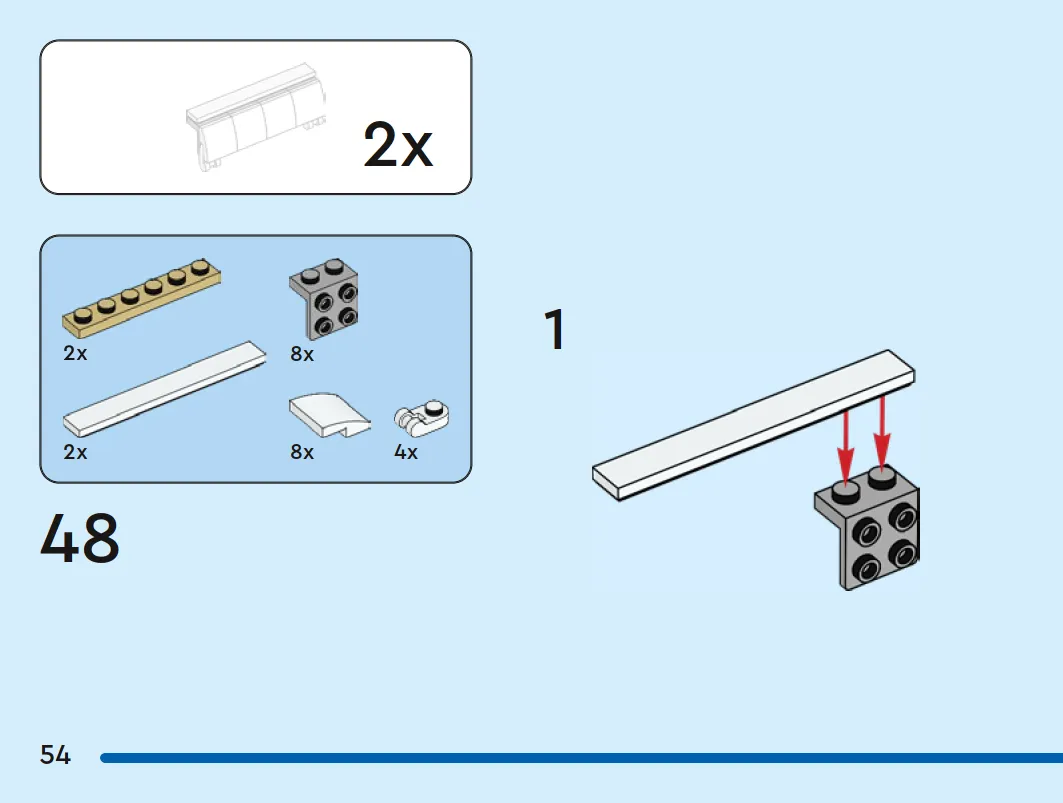 2x

2x

8x

2x

8x

4x

48

1

54