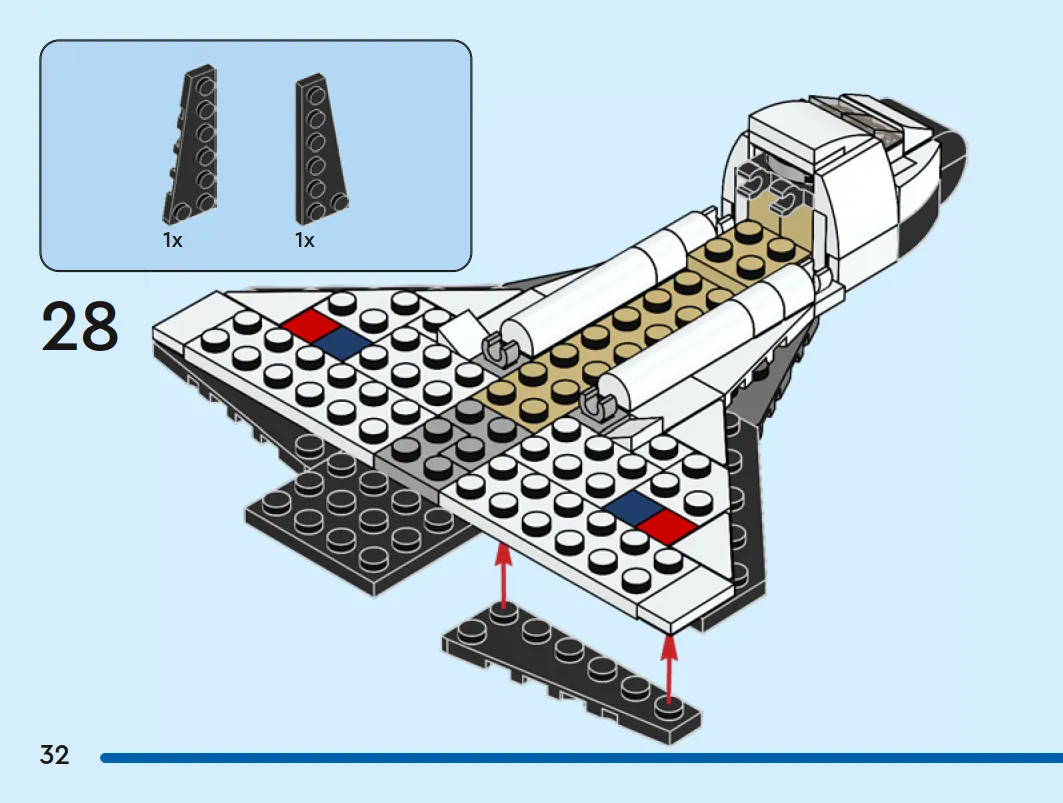 1x
1x

28

32