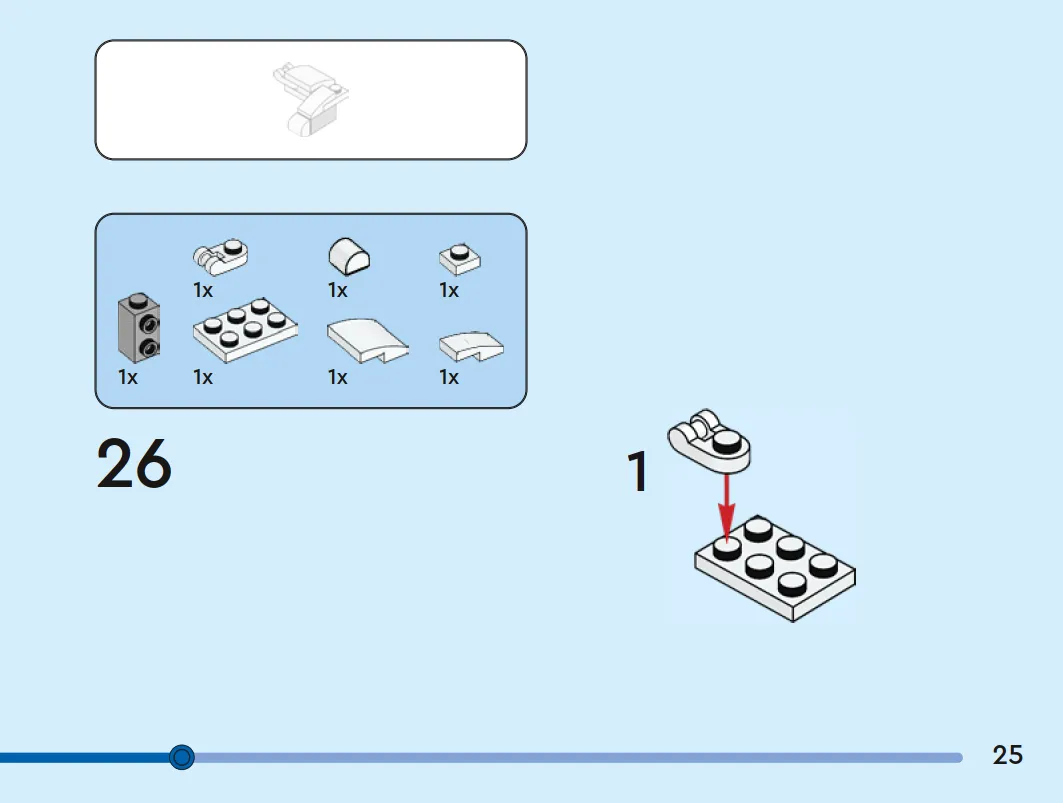 1x 1x 1x

1x 1x 1x 1x

26

1

25