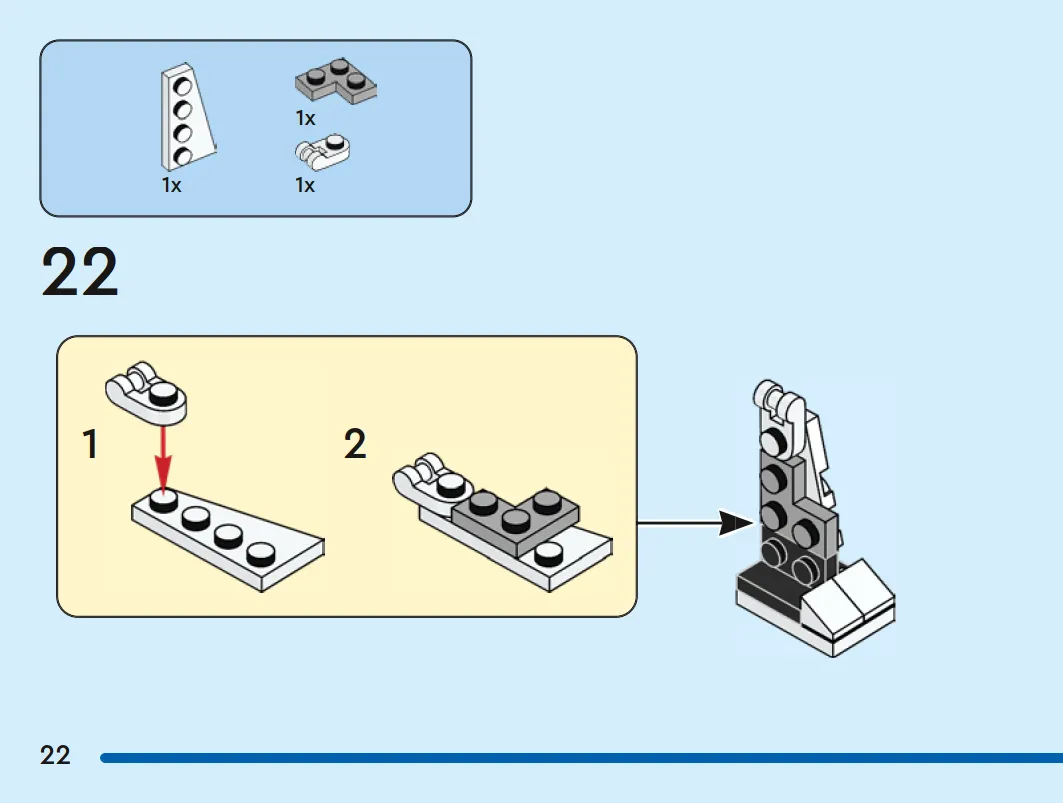 1x

1x

1x

22

1

2

22