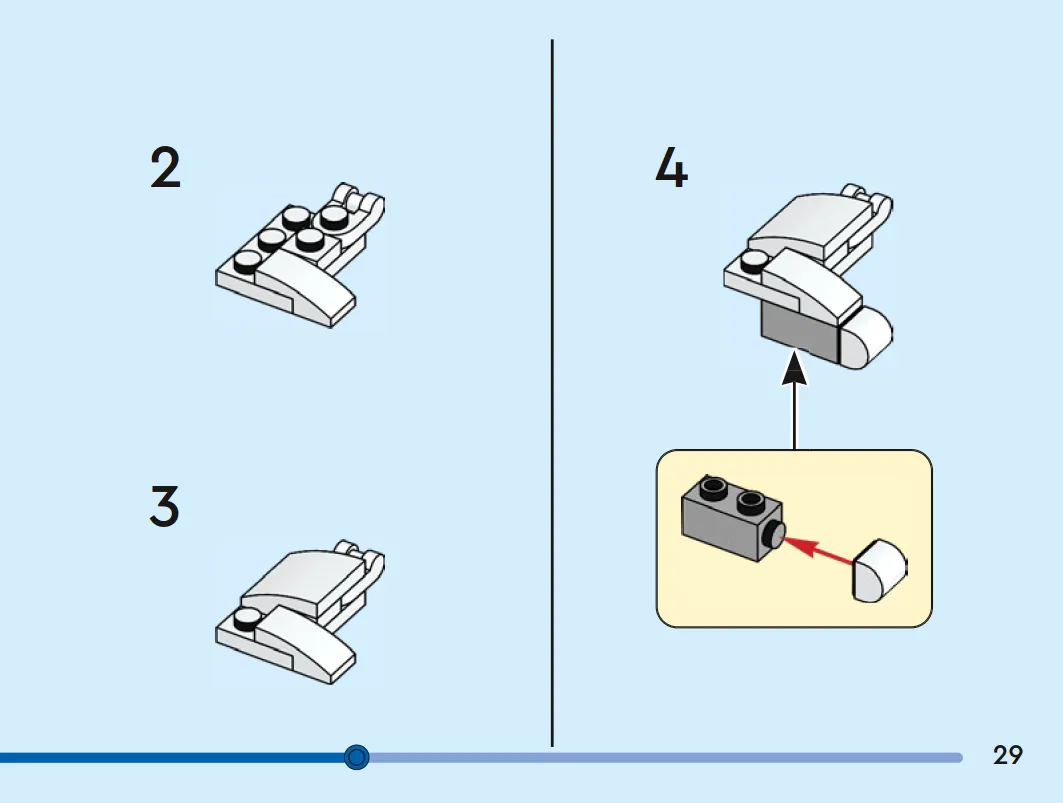 2

3

4

29