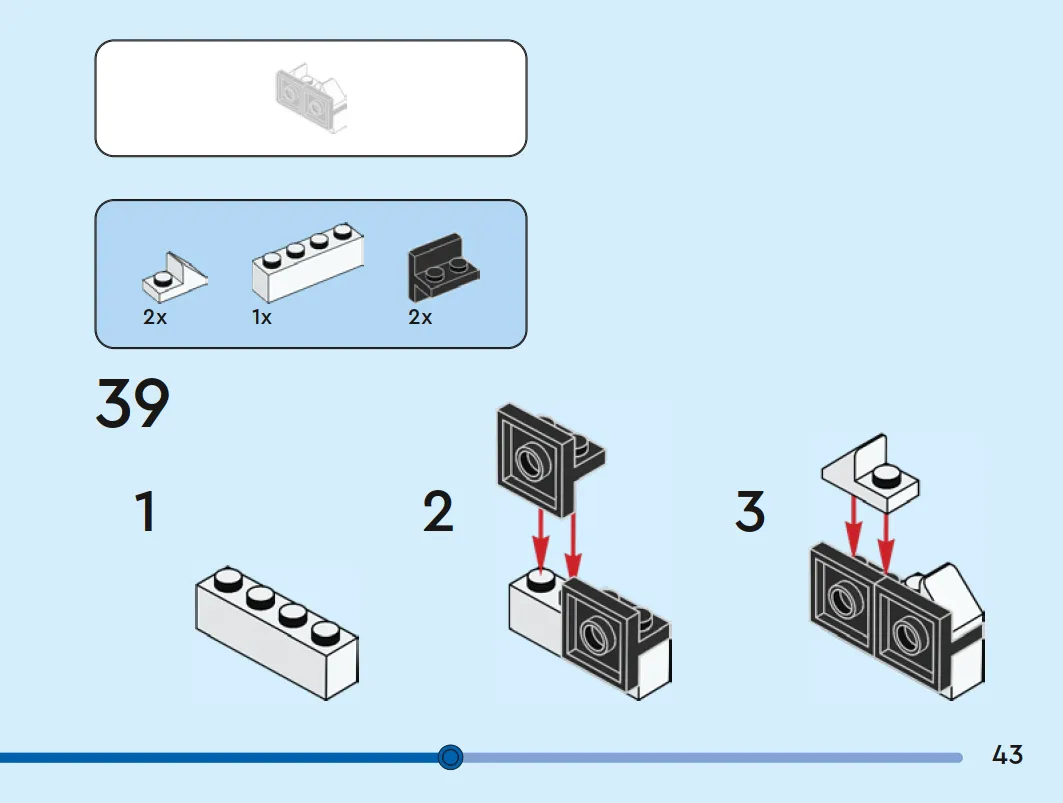 2x 1x 2x

39

1

2

3

43