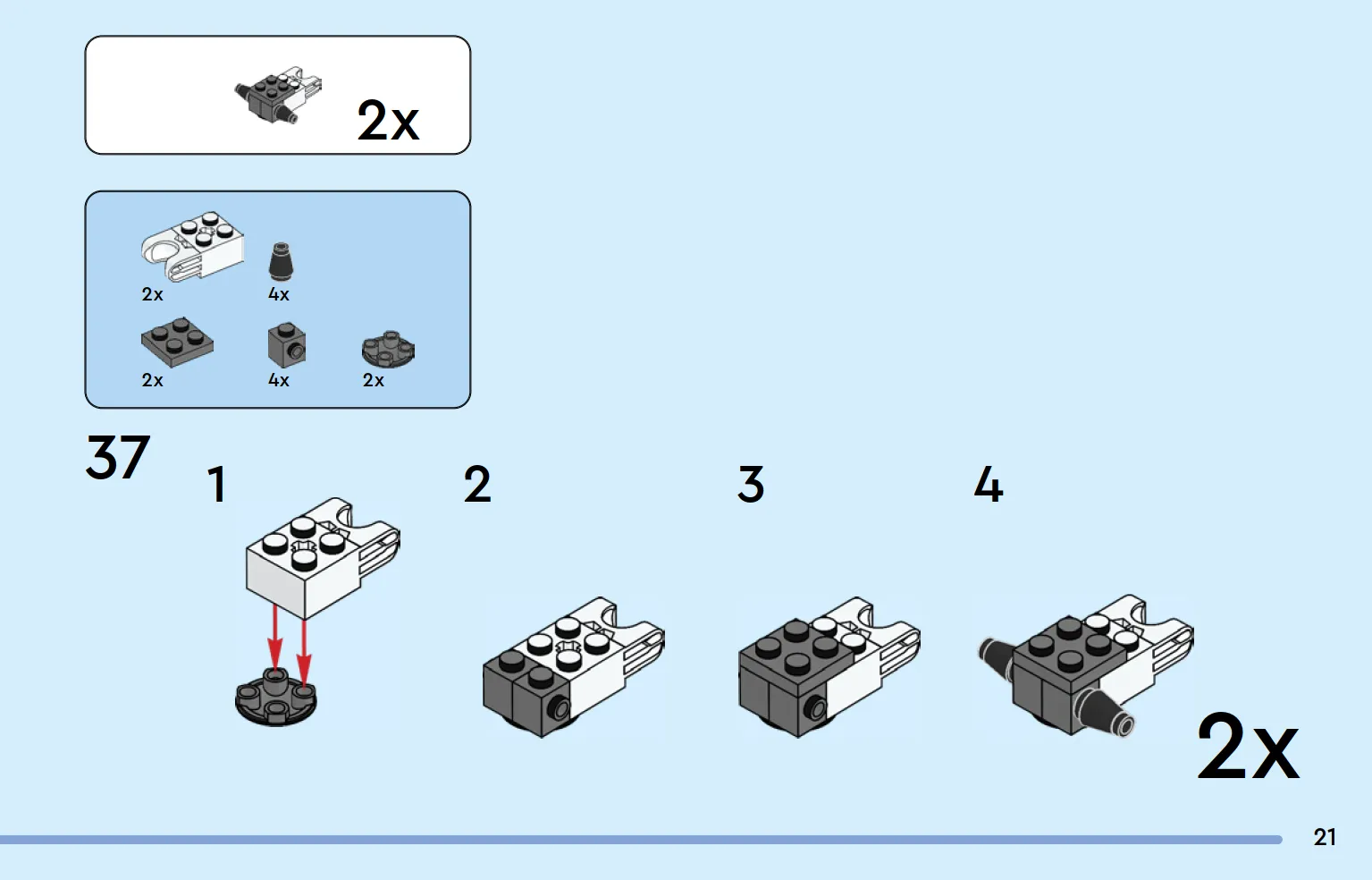 2x

2x
4x
2x
4x
2x

37
1
2
3
4
2x

21