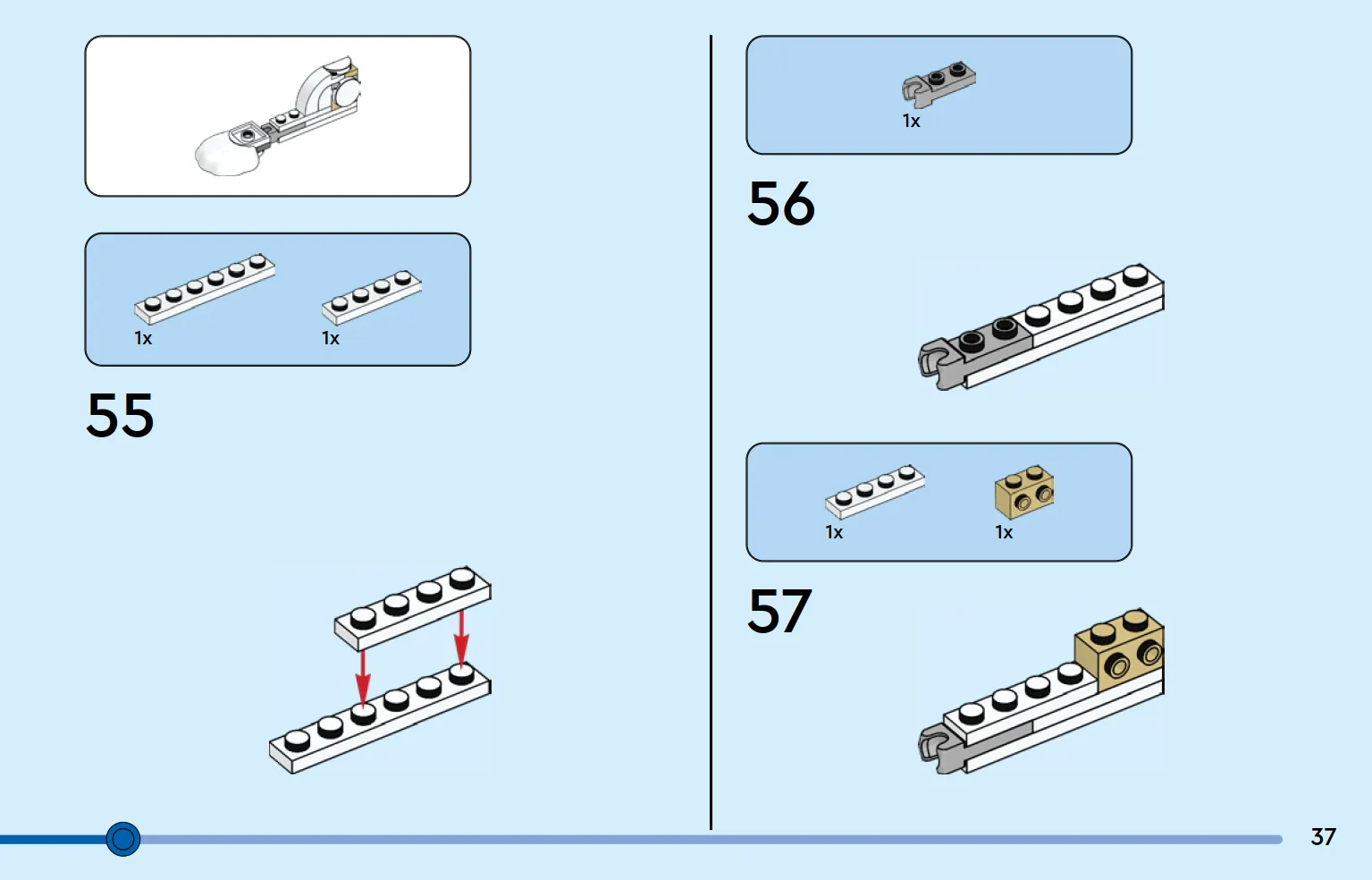 1x 1x

55

1x

56

1x 1x

57

37