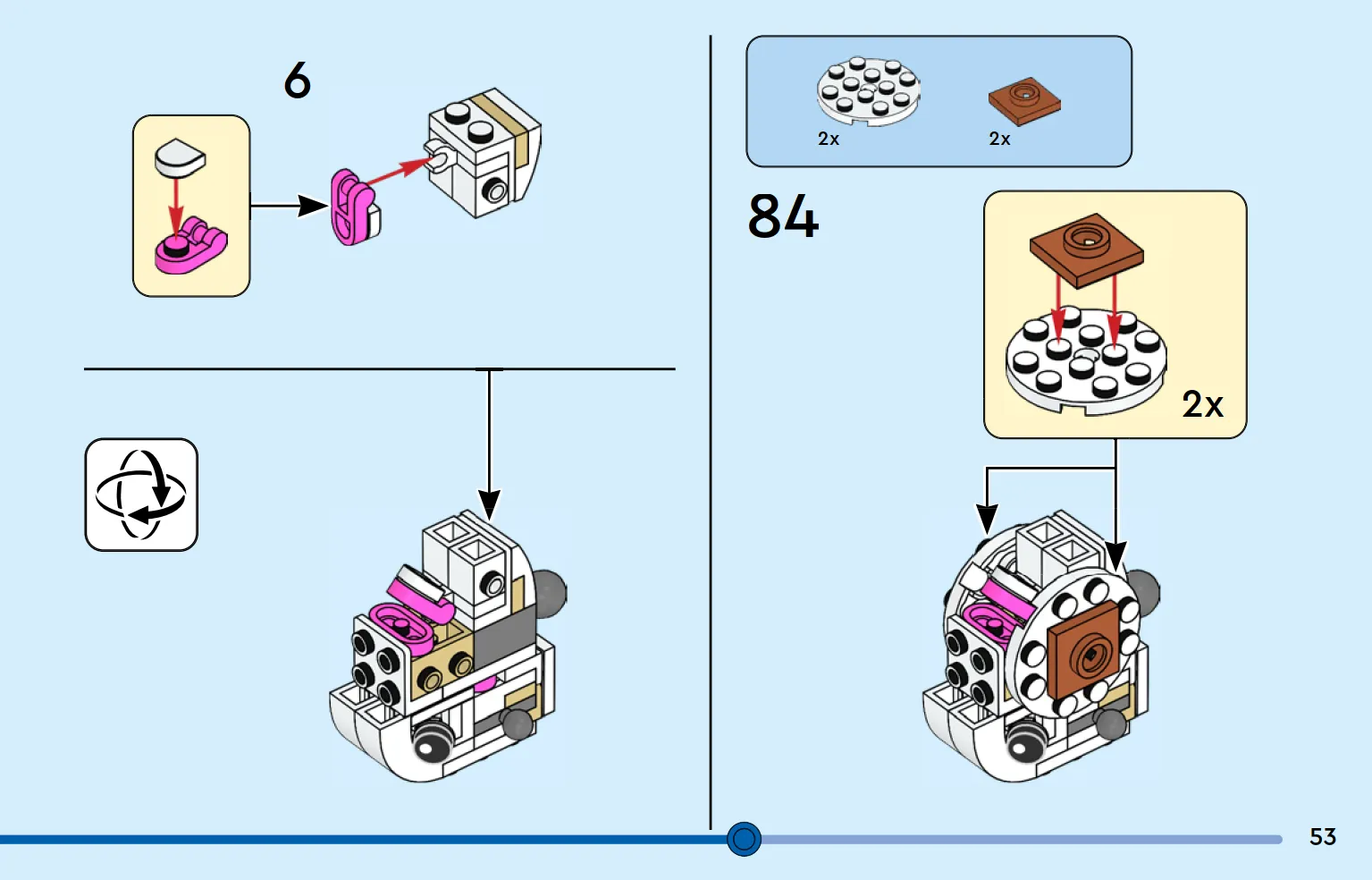 6

2x

2x

84

2x

53