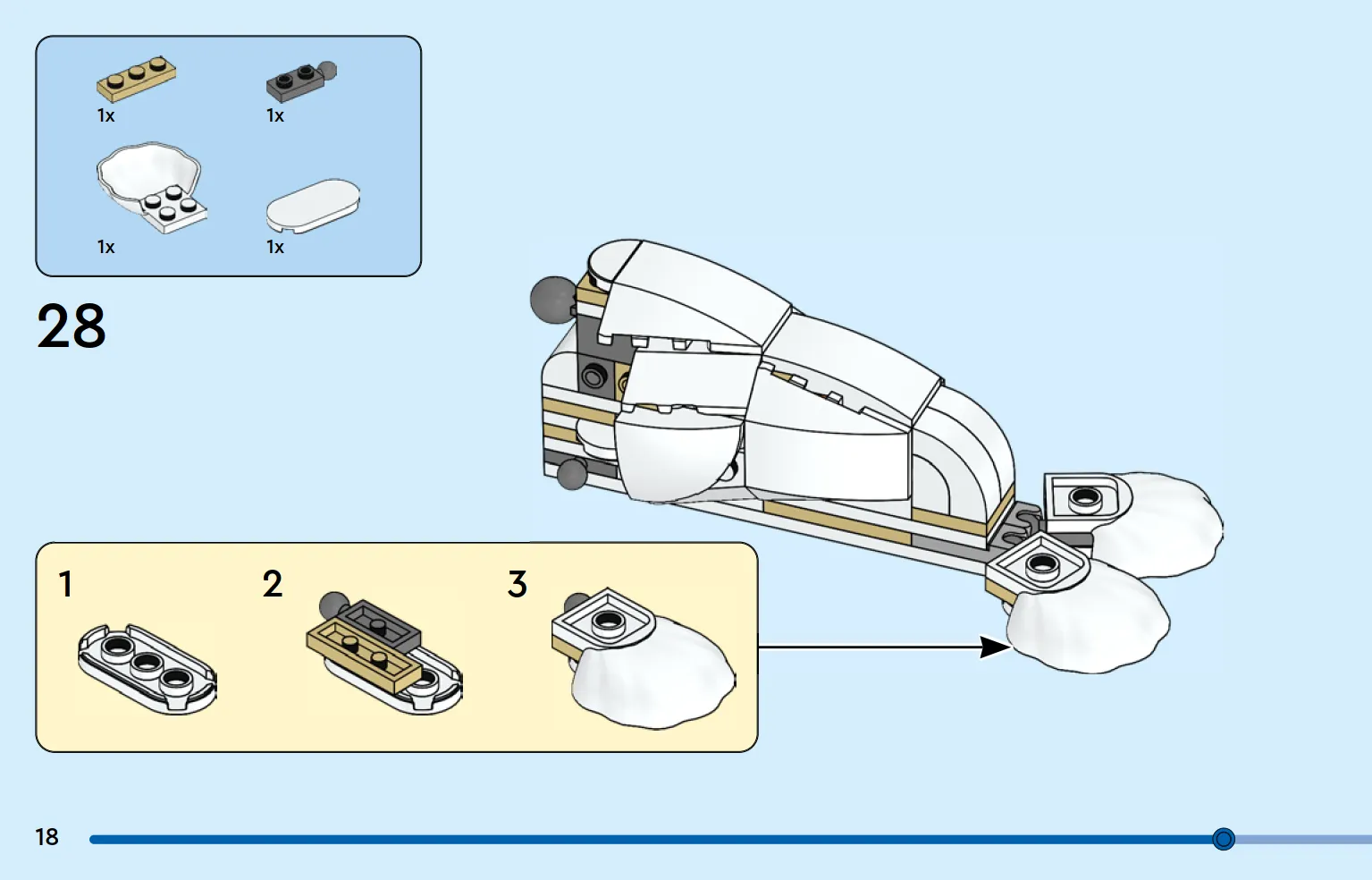 1x
1x
1x
1x

28

1
2
3

18