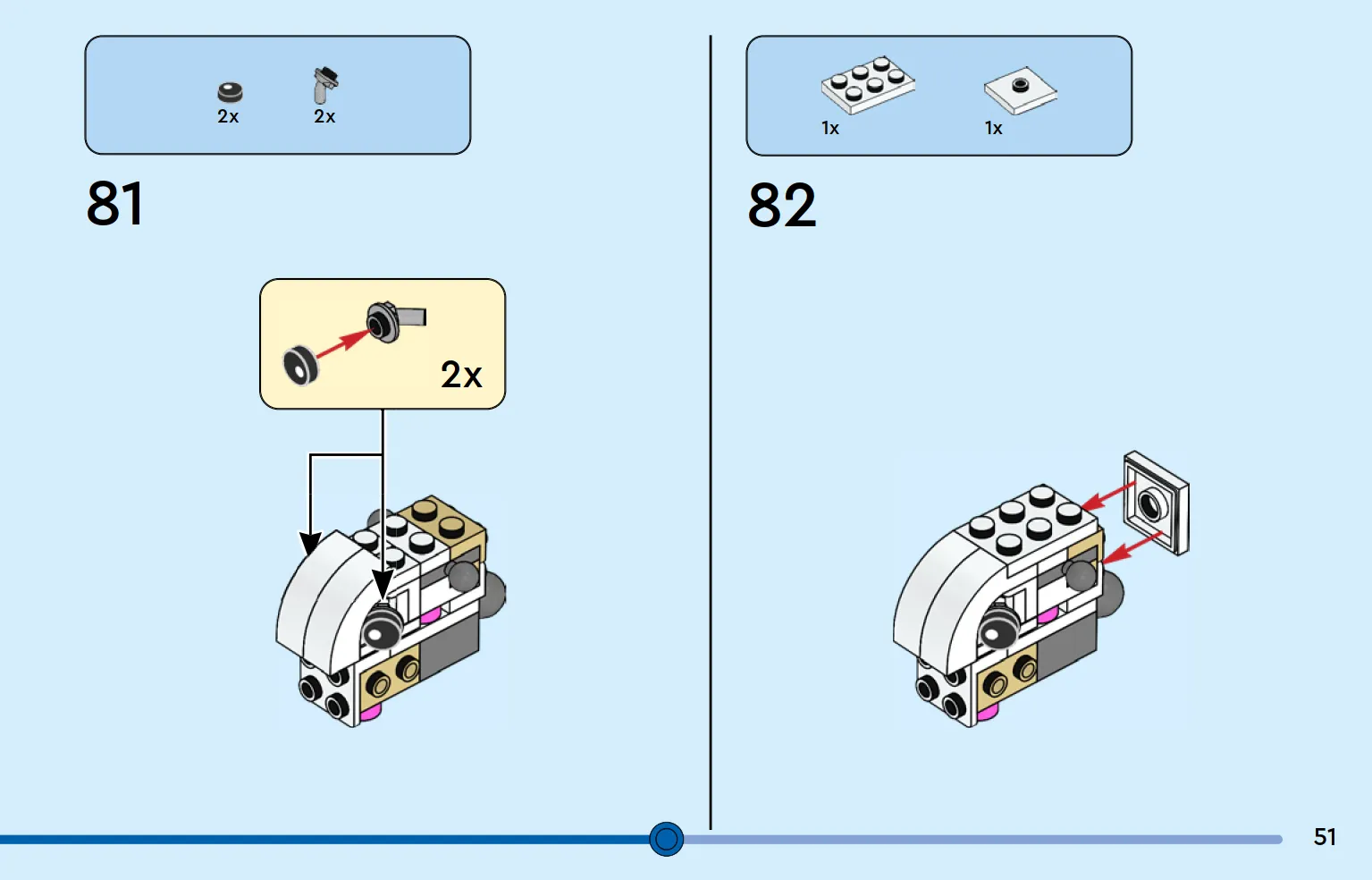 2x 2x

81

2x

1x 1x

82

51