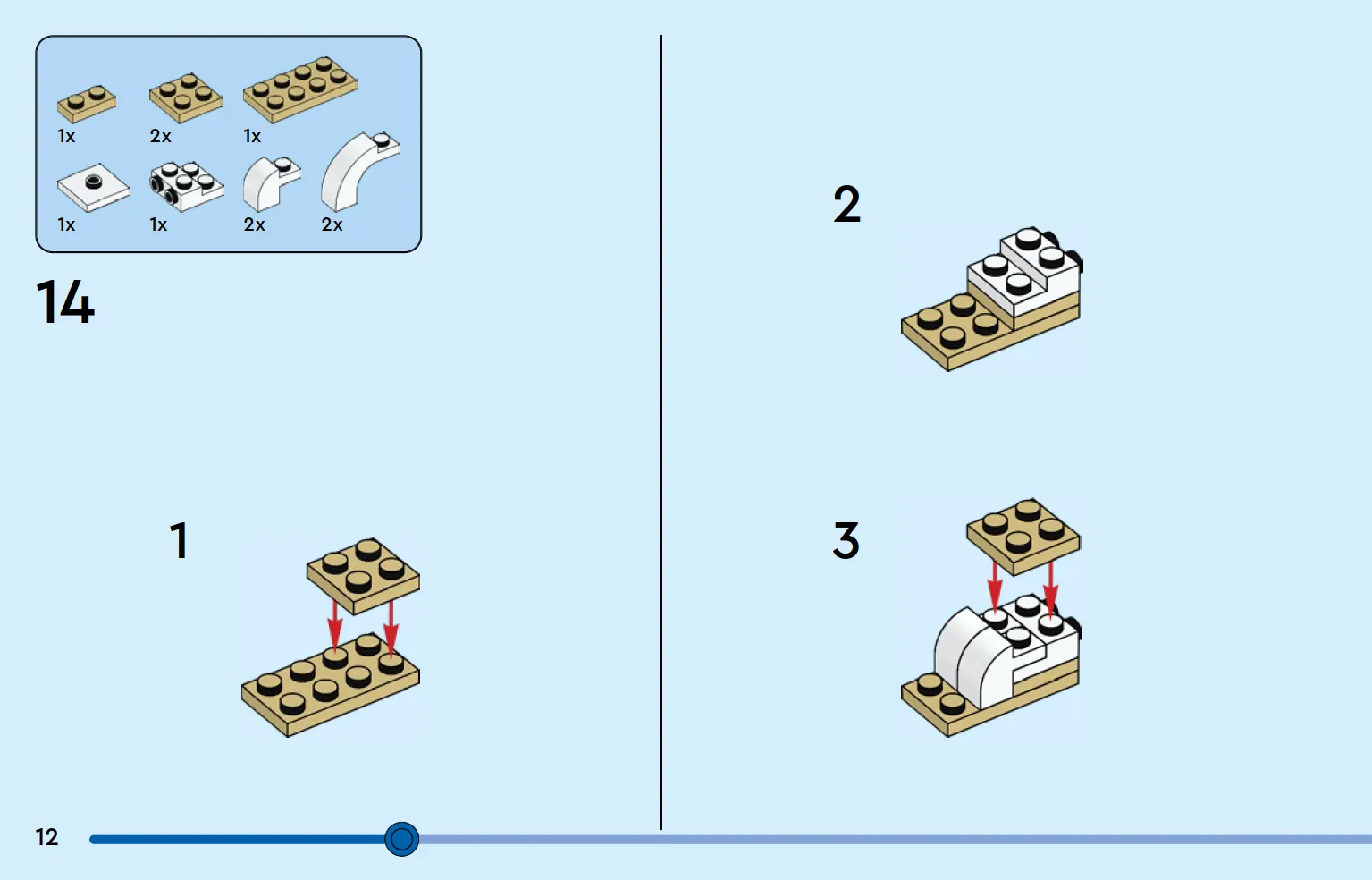 1x
2x
1x
1x
1x
2x
2x

14

1

2

3

12