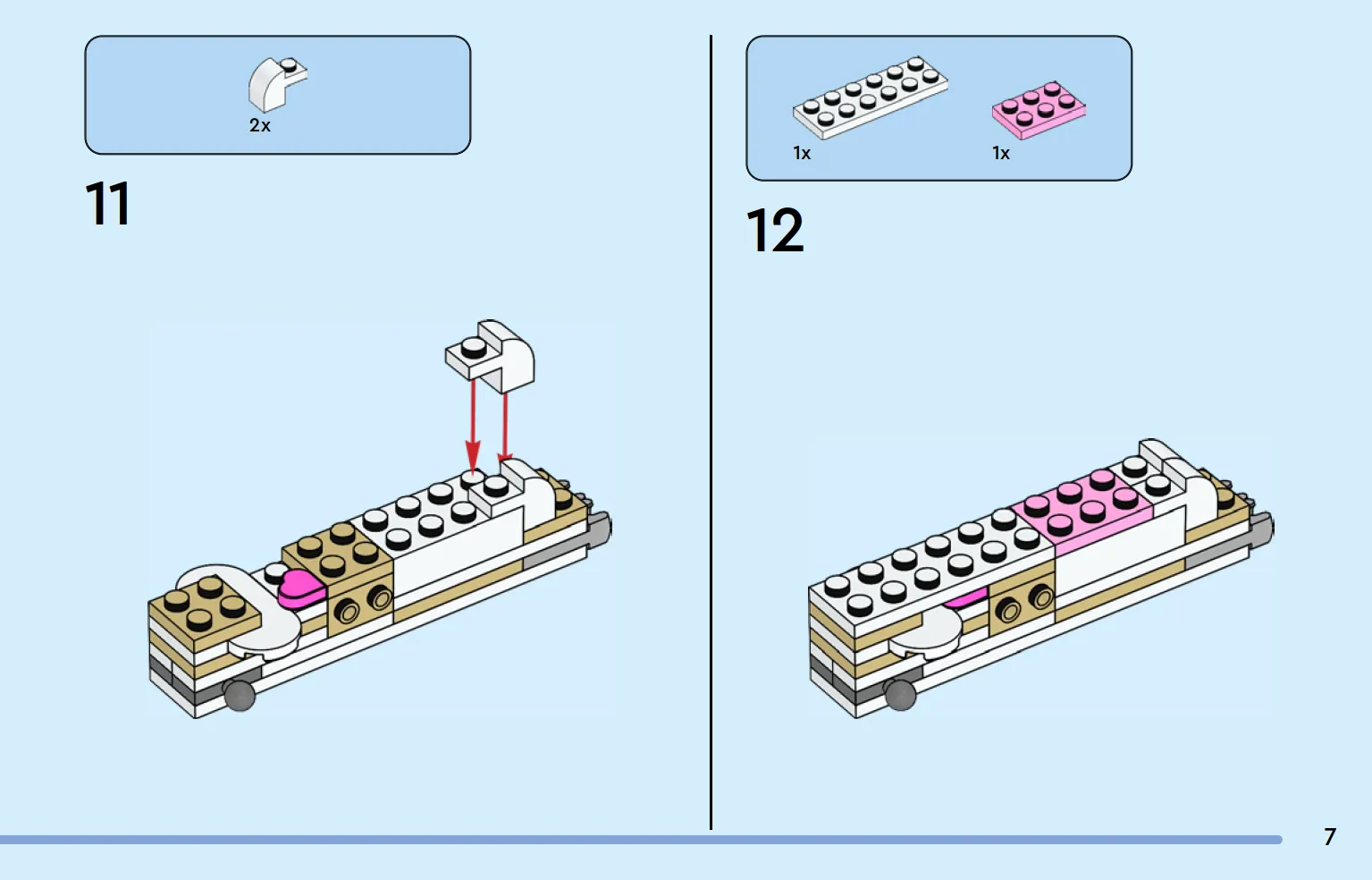 2x

11

1x

1x

12

7