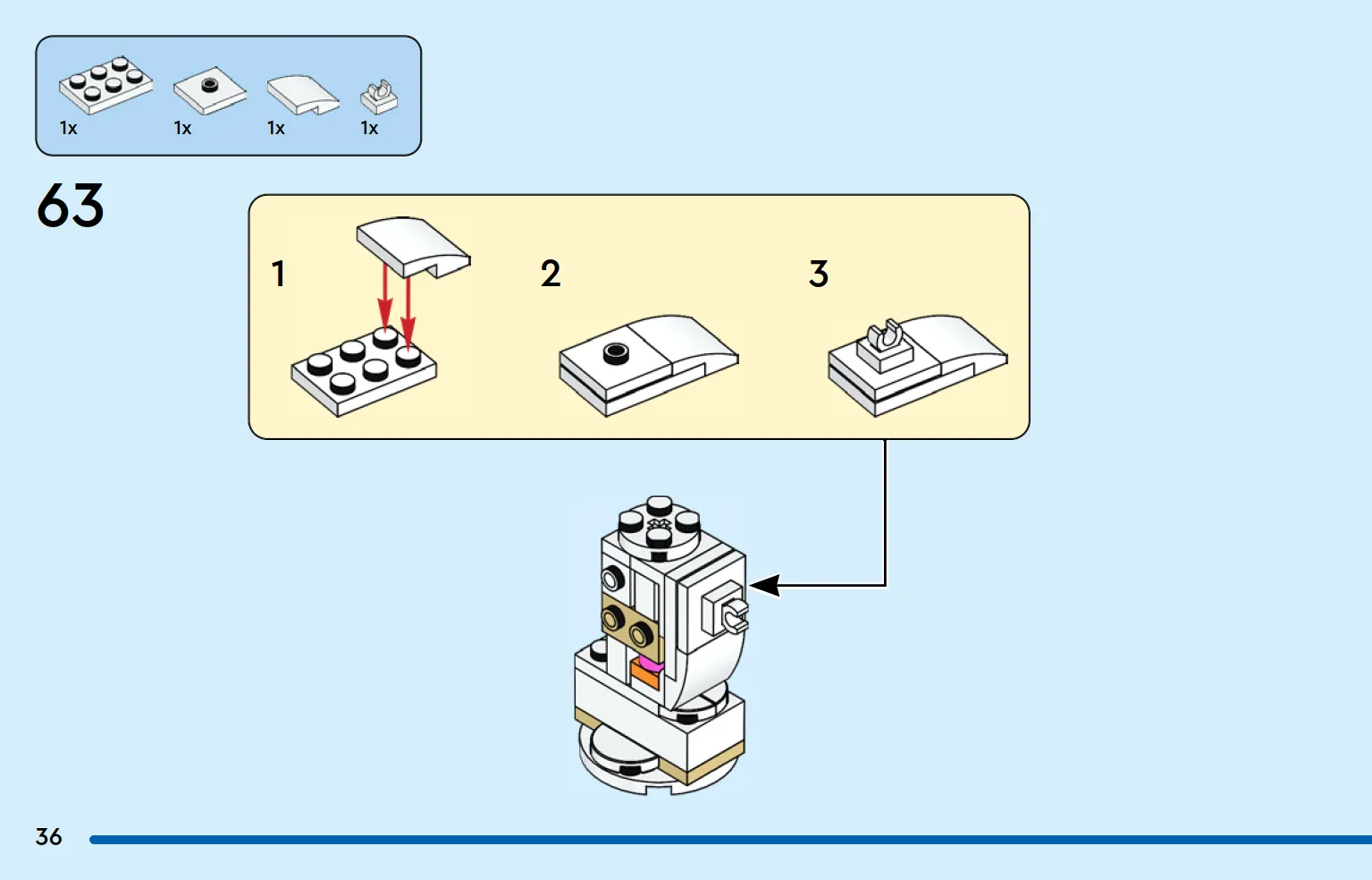 1x 1x 1x 1x

63

1

2

3

36