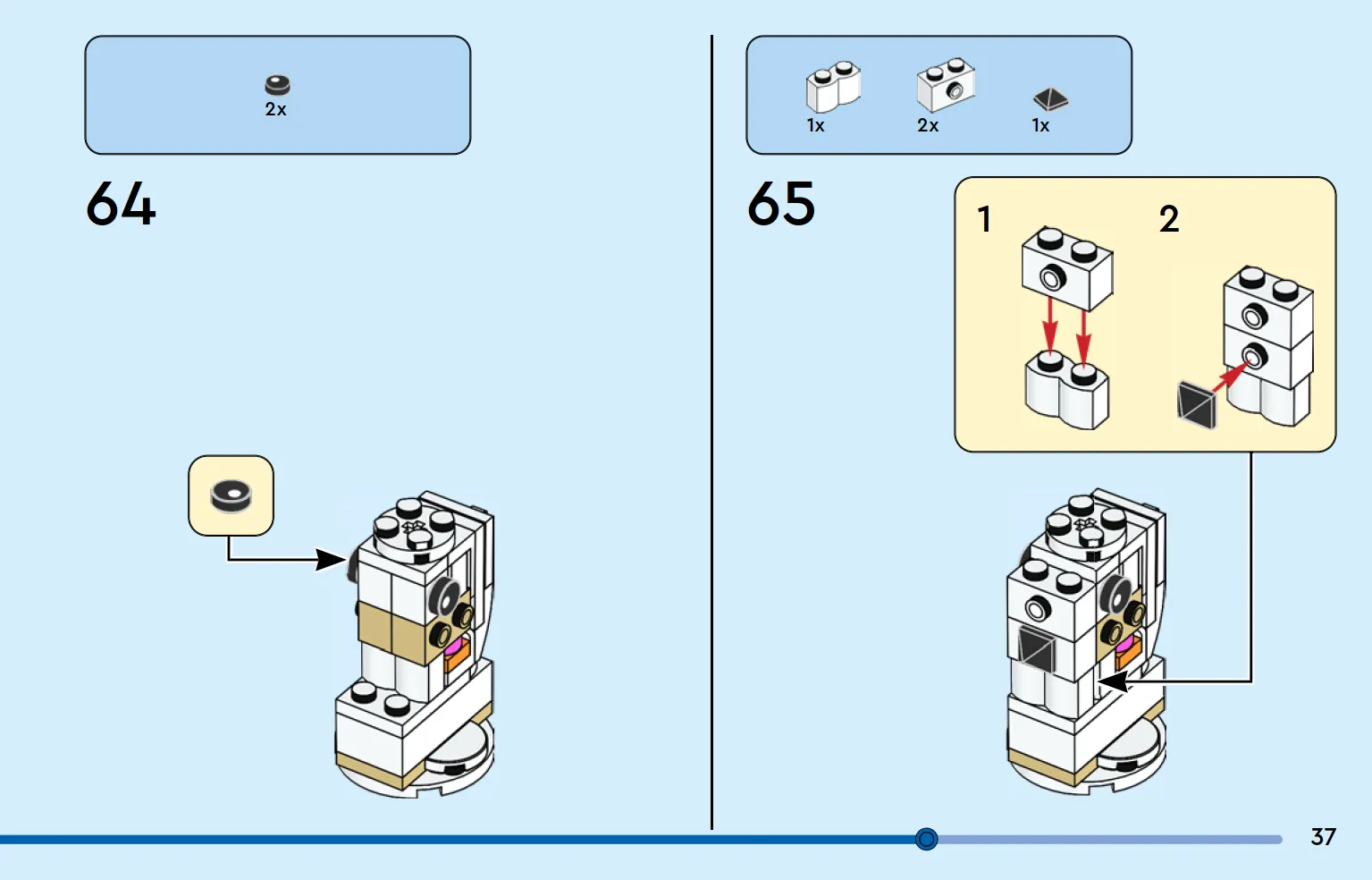 2x

64

1x 2x 1x

65

1

2

37