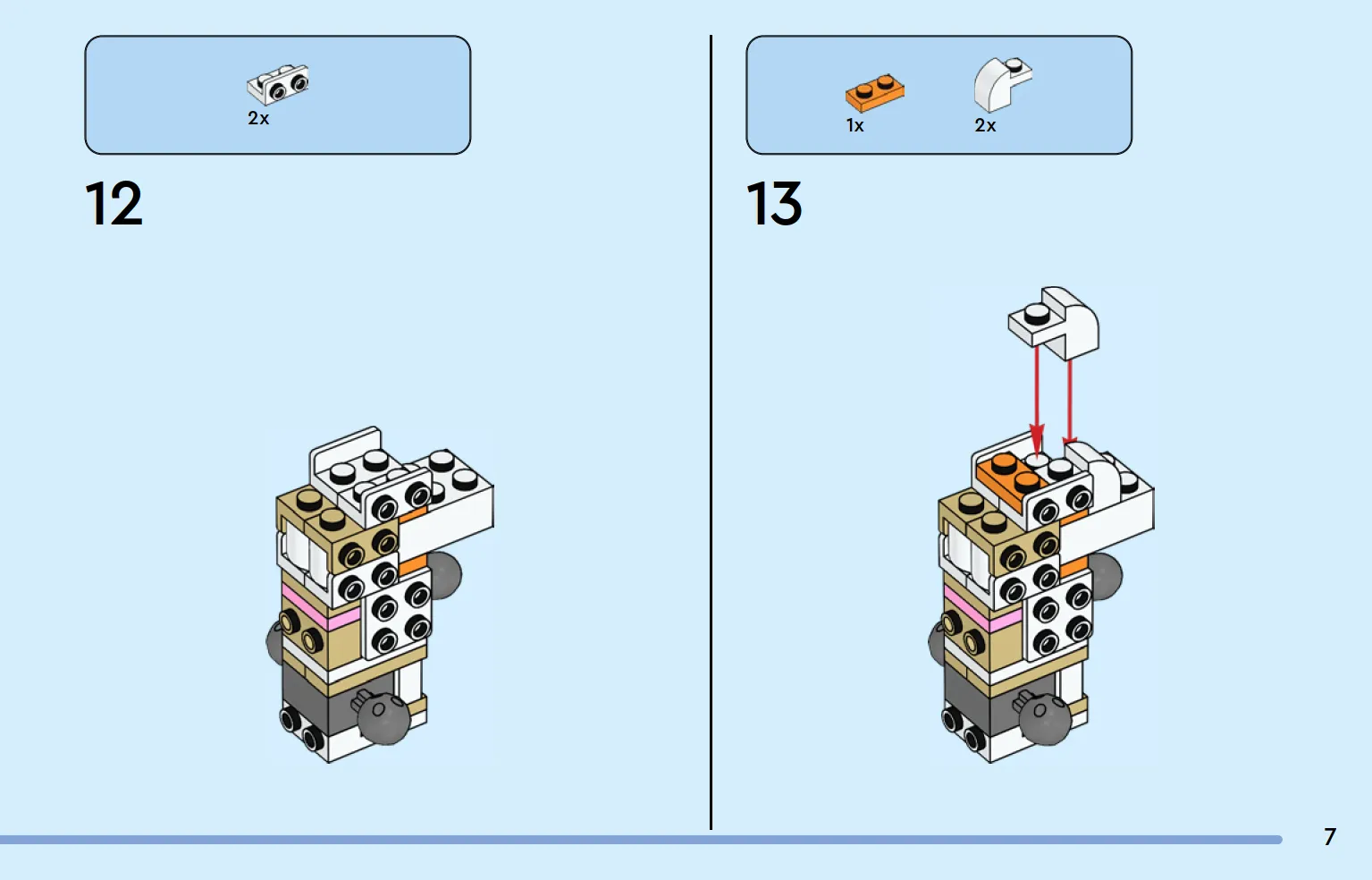 2x

12

1x 2x

13

7