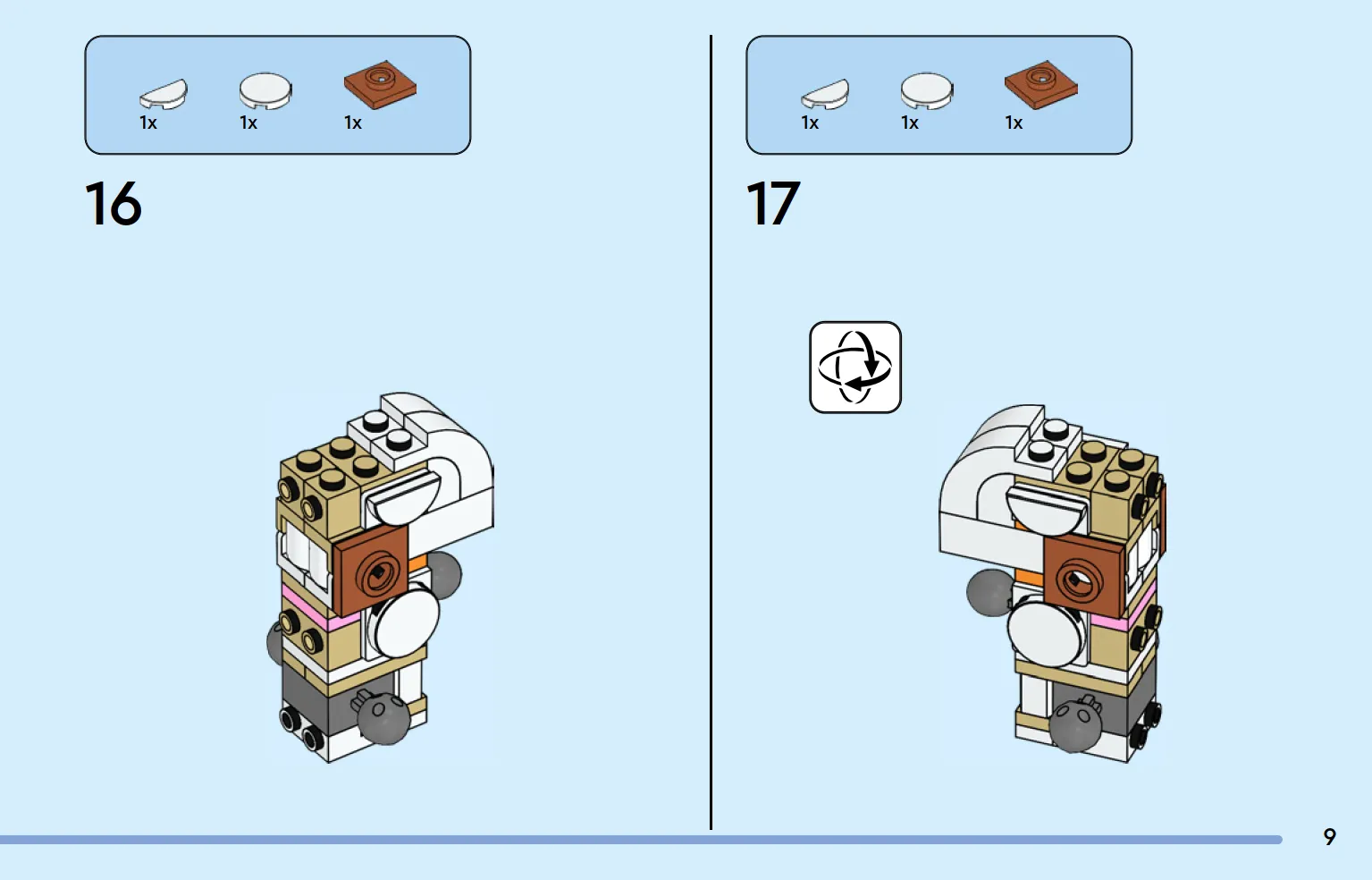 1x 1x 1x

16

1x 1x 1x

17

9