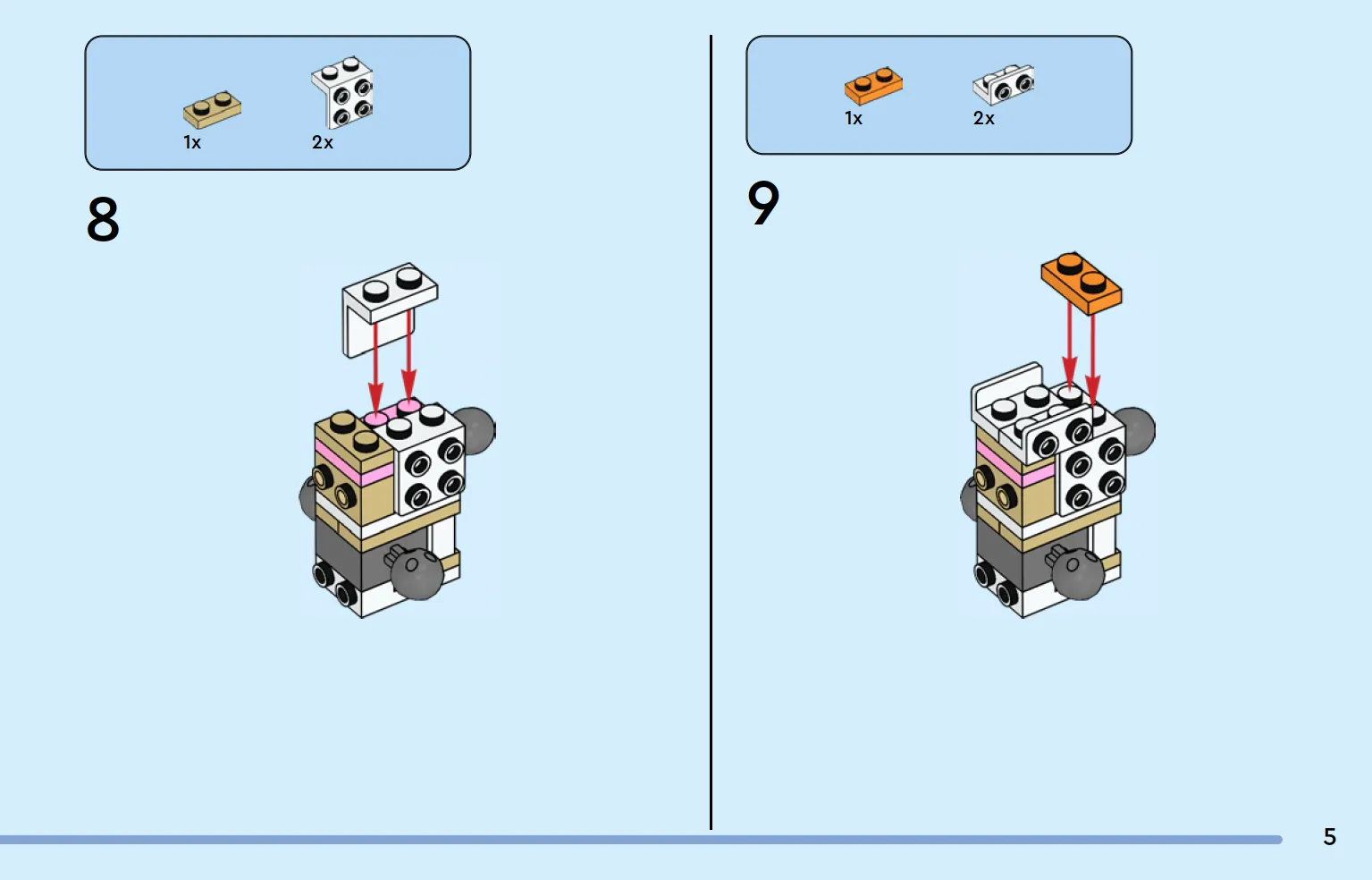 1x 2x

8

1x 2x

9

5