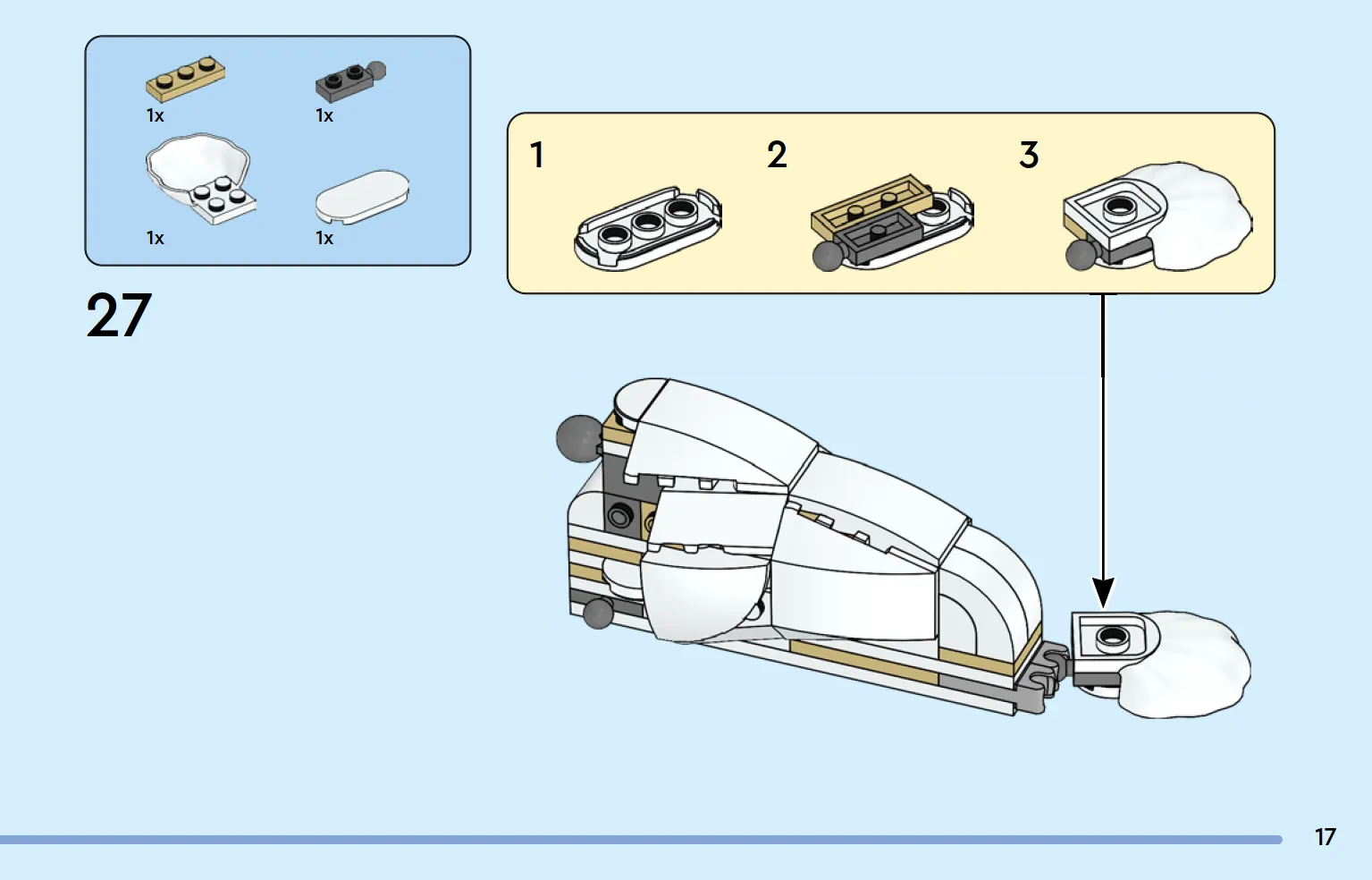 1x
1x
1x
1x

27

1
2
3

17