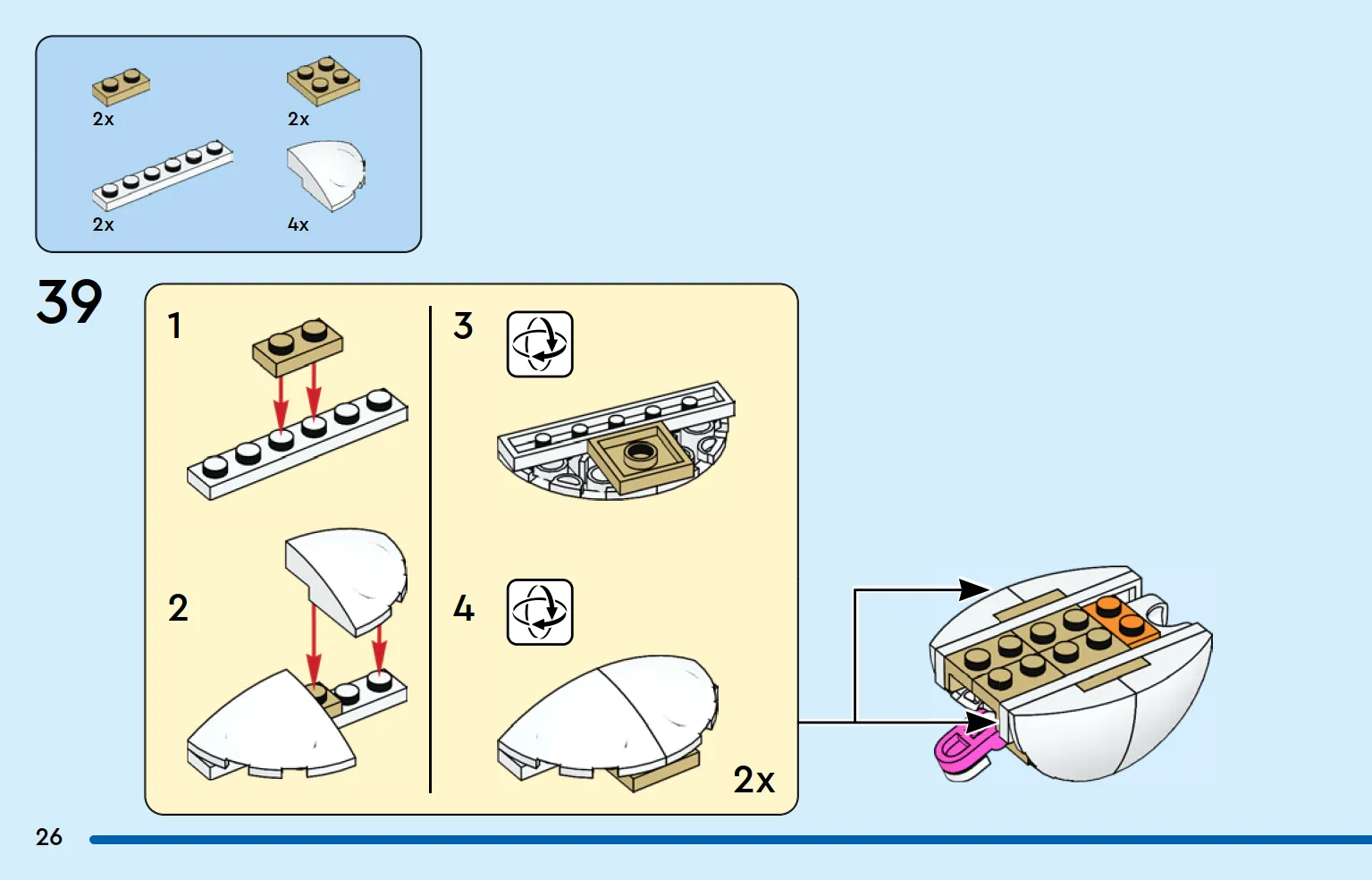 2x

2x

2x

4x

39

1

2

3

4

2x

26