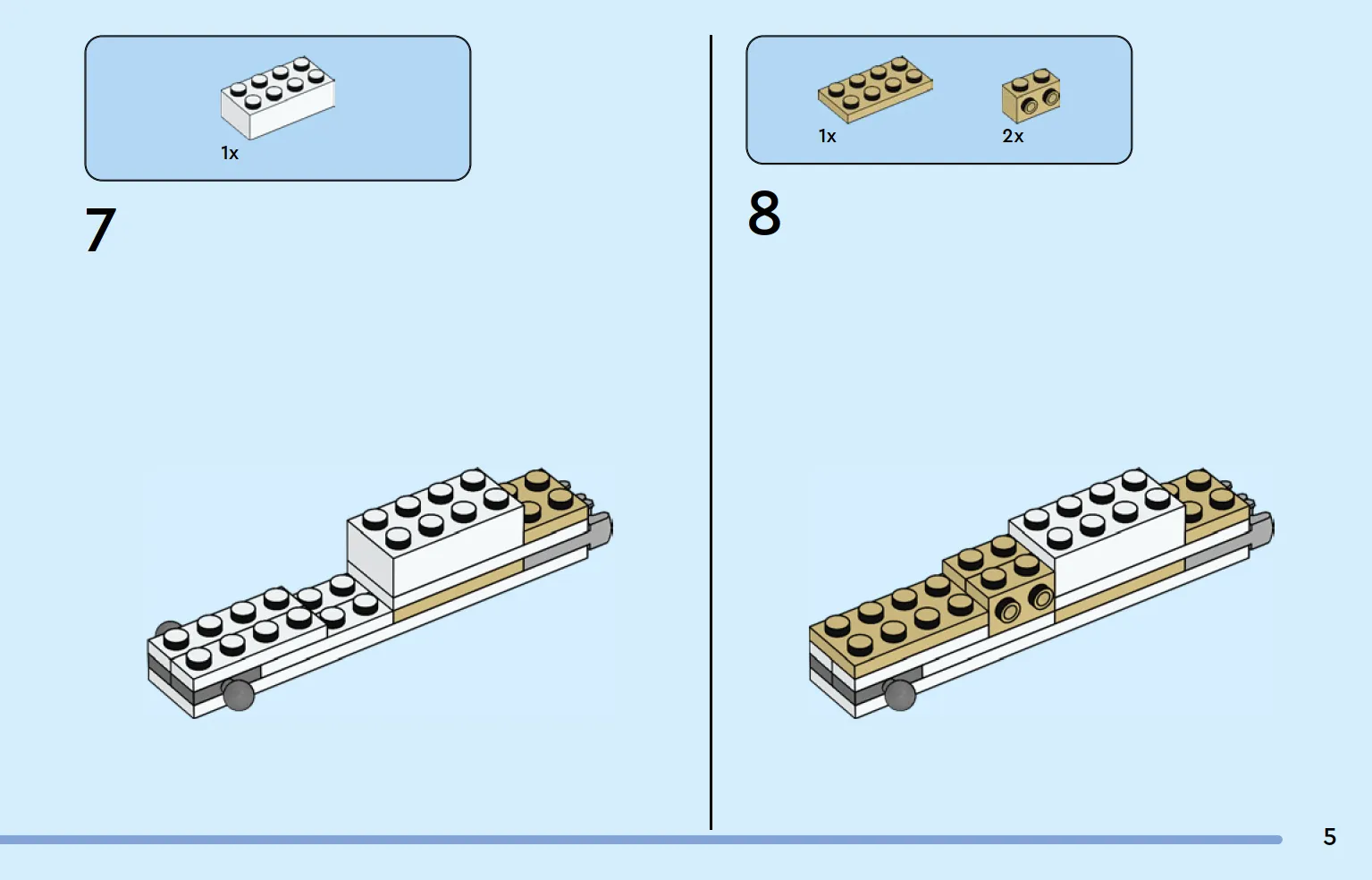 1x

7

1x

2x

8

5