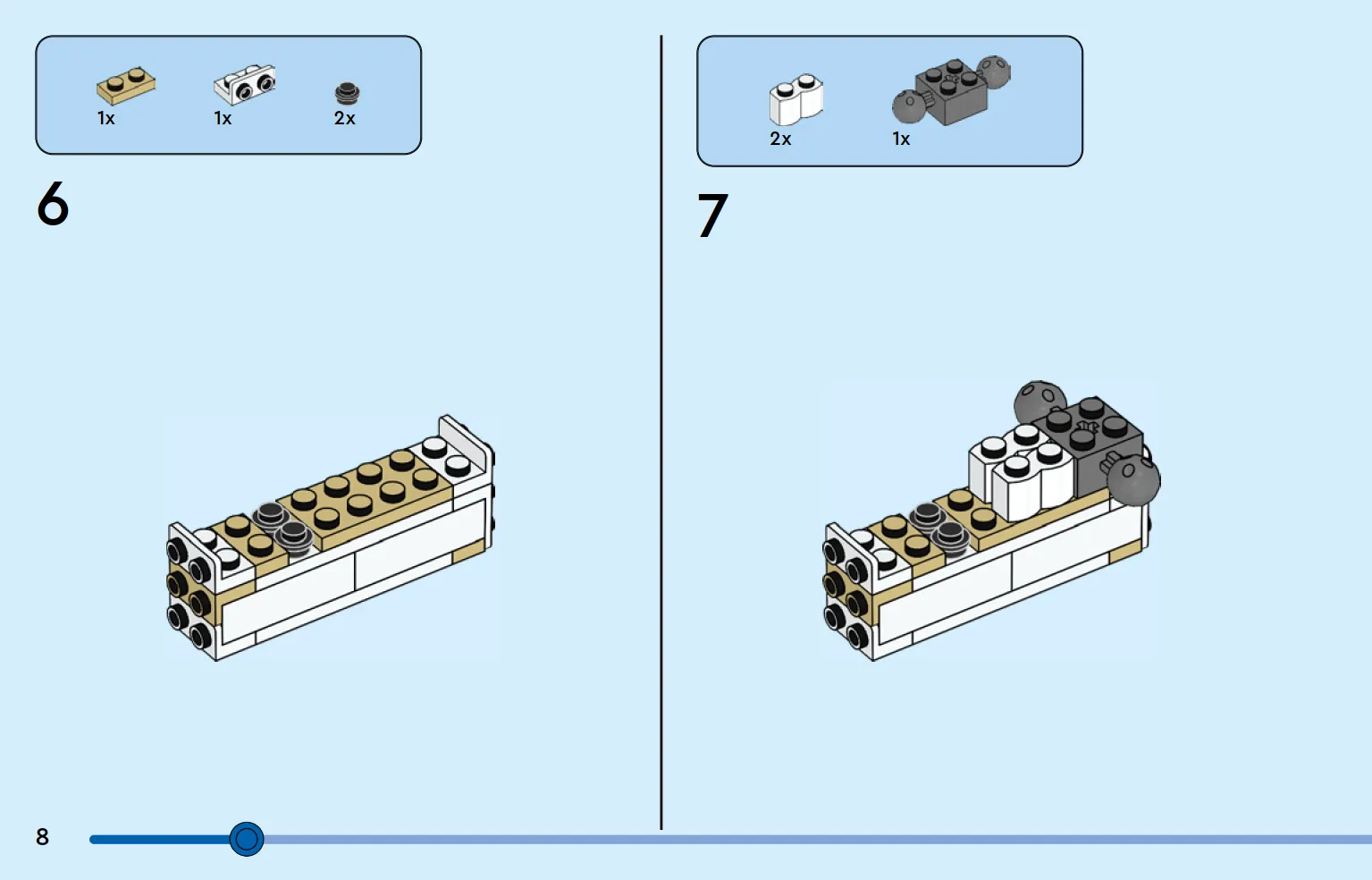 1x 1x 2x

6

2x 1x

7

8