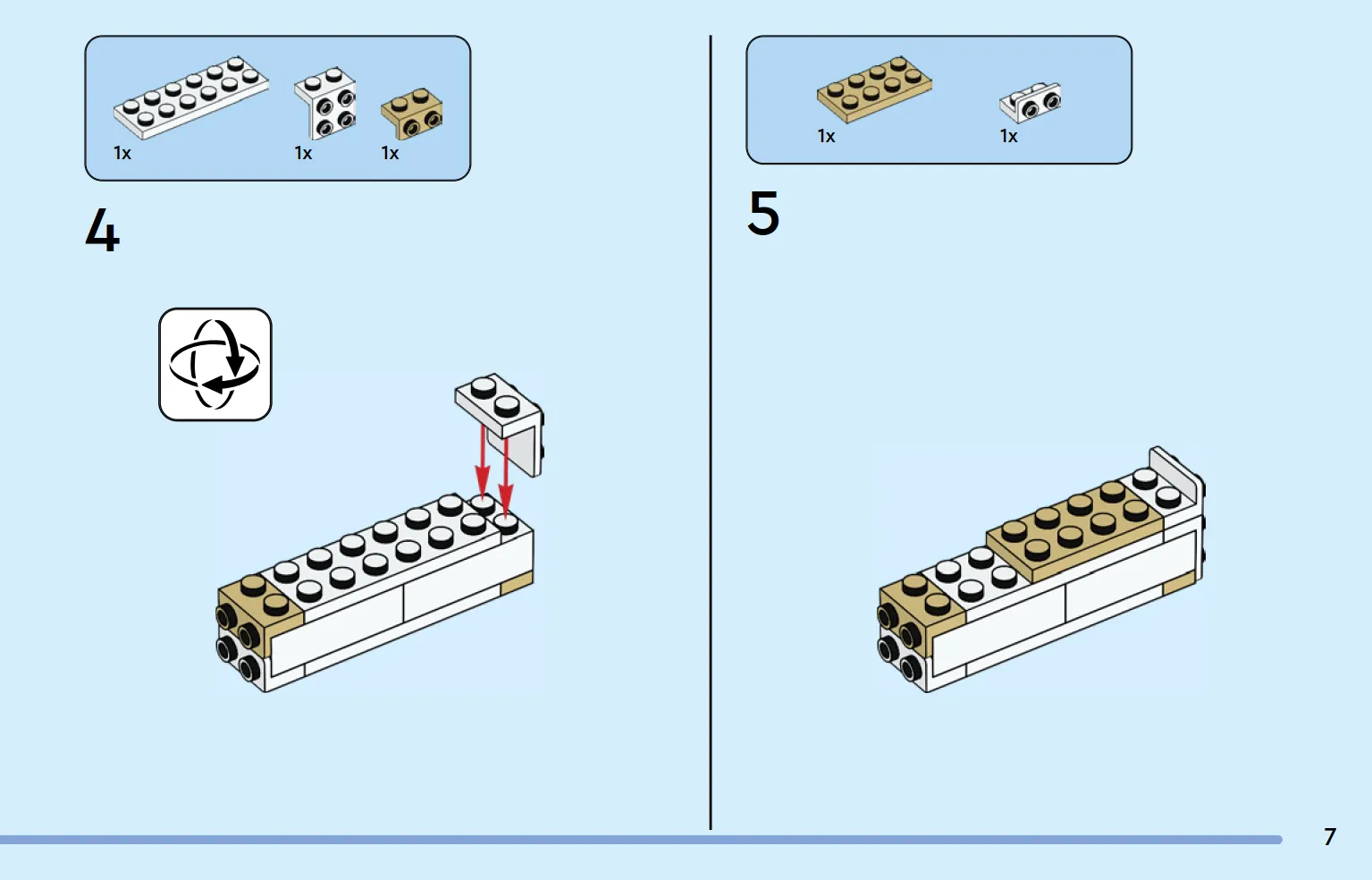 1x 1x 1x

4

1x 1x

5

7