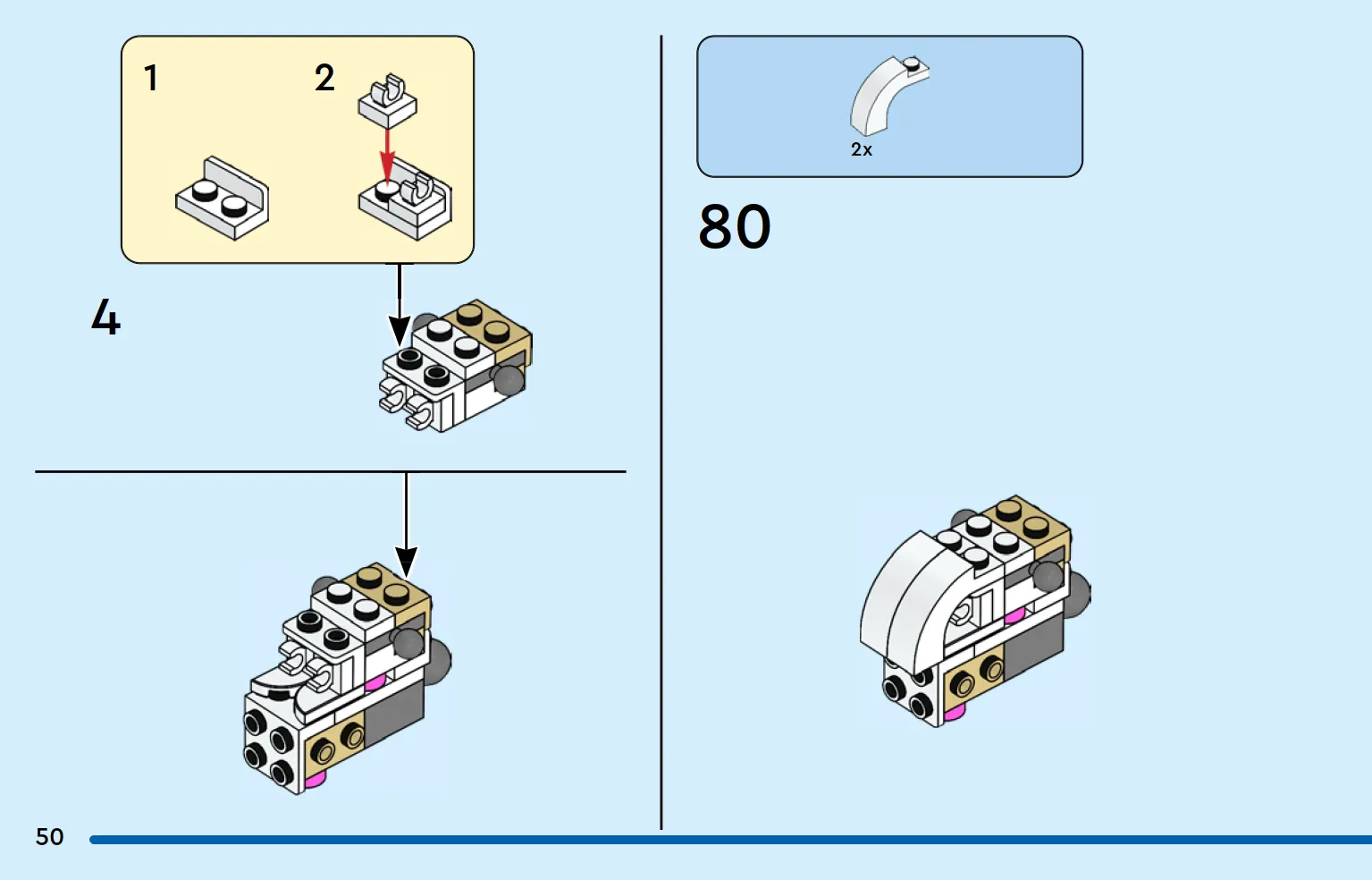 1

2

4

2x

80

50