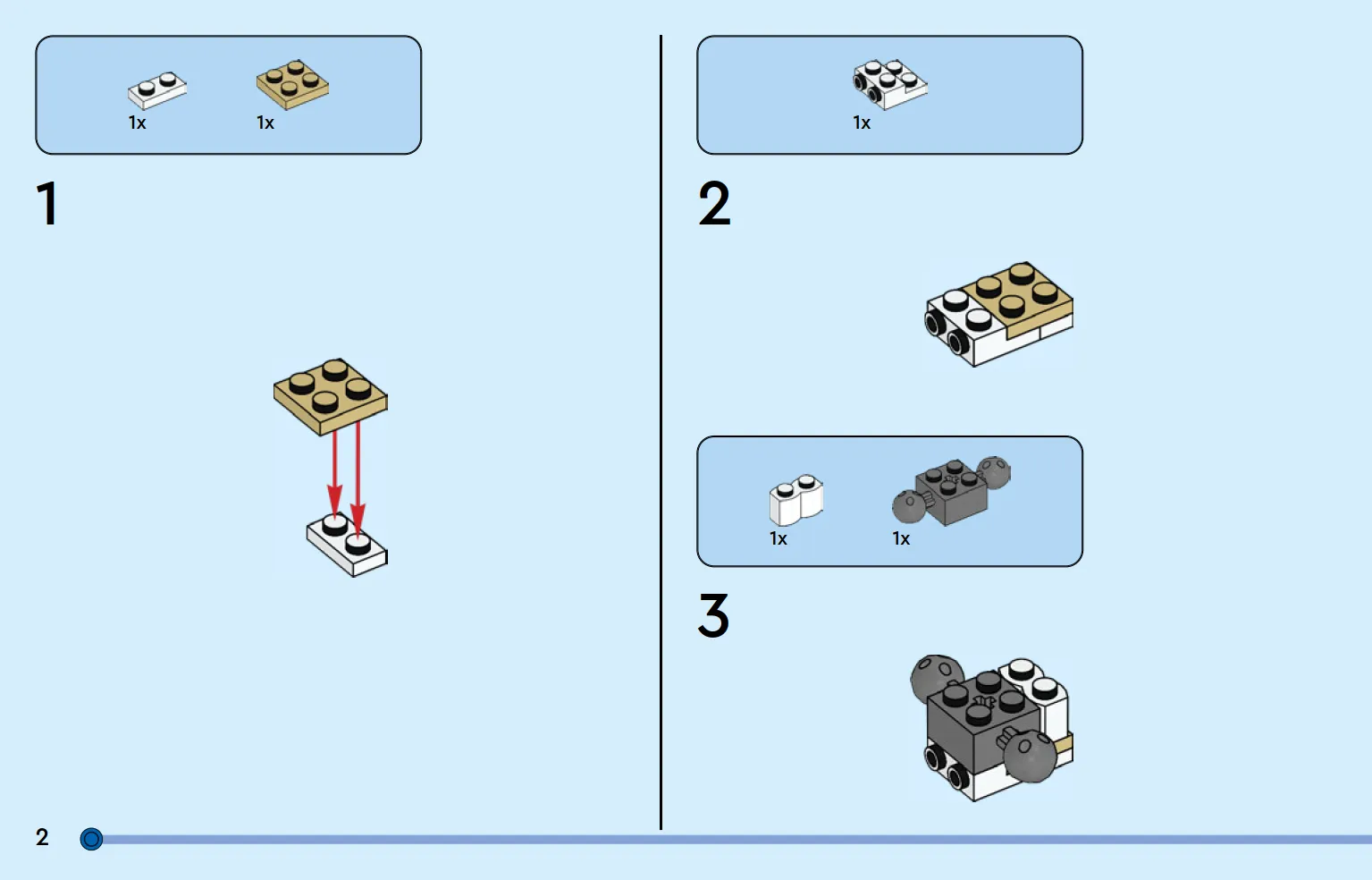 1x 1x

1

1x

2

1x 1x

3

2