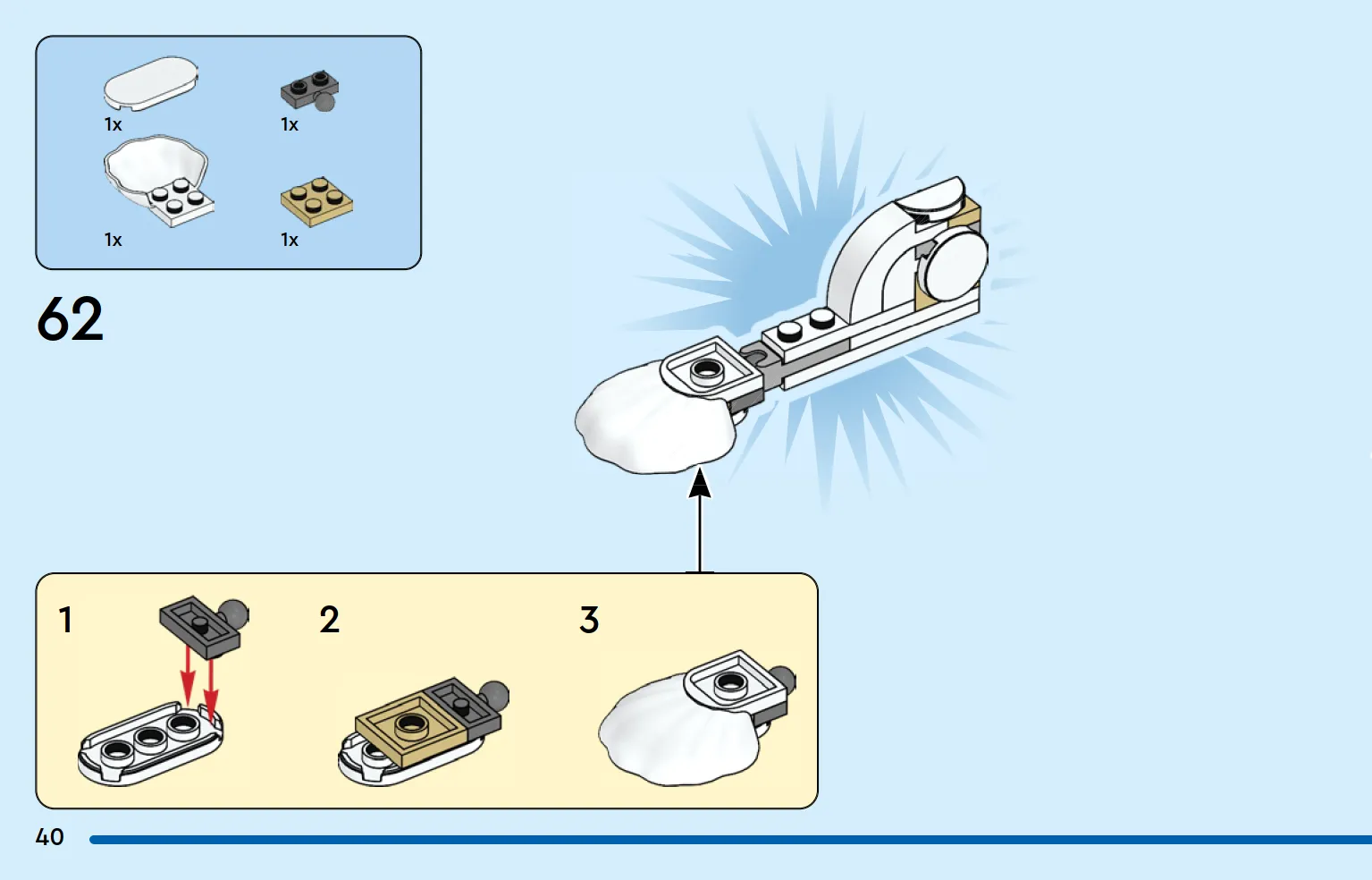 1x
1x
1x
1x

62

1
2
3

40