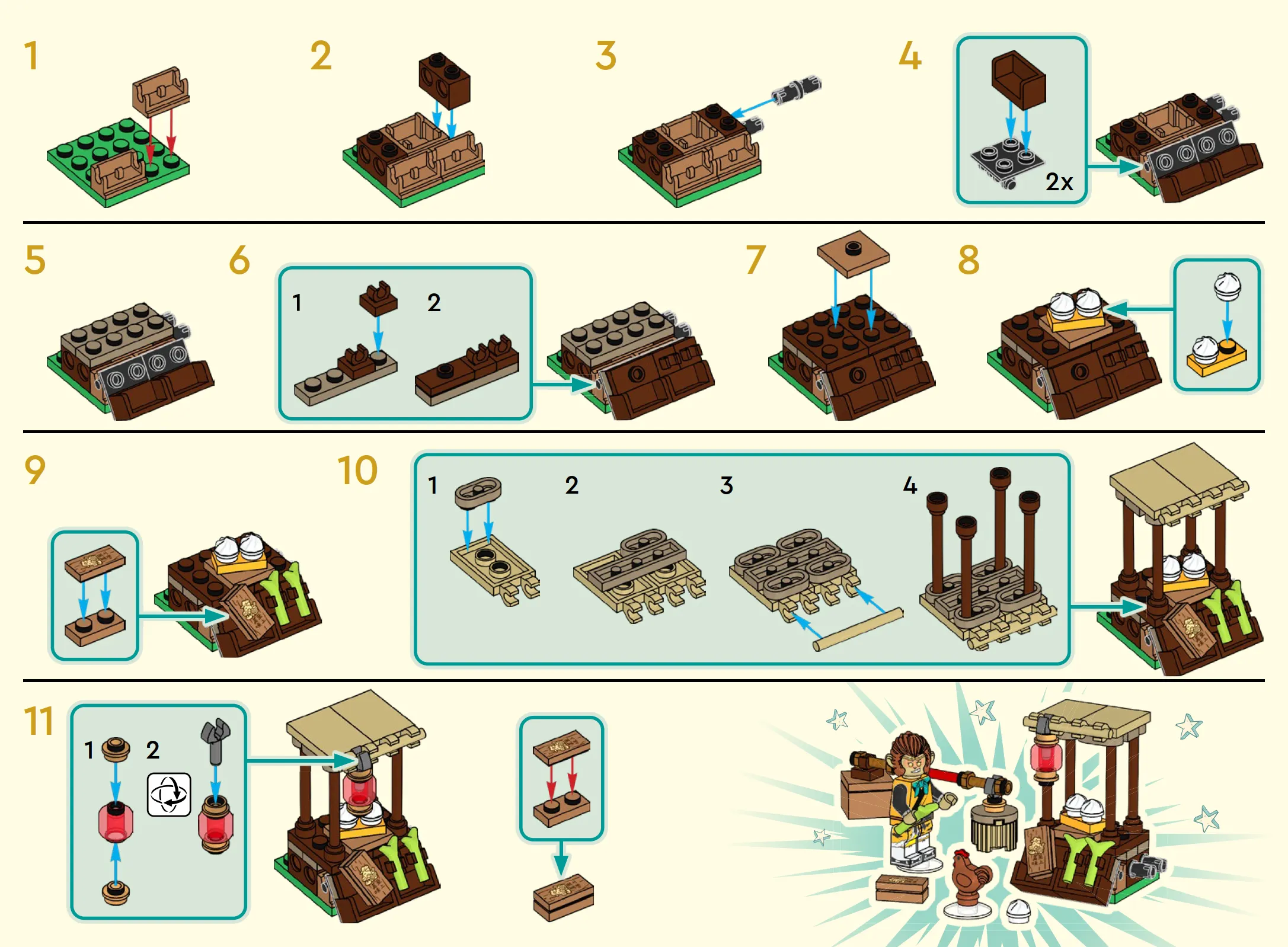 1

2

3

4

2x

5

6

1

2

7

8

9

10

1

2

3

4

11

1

2