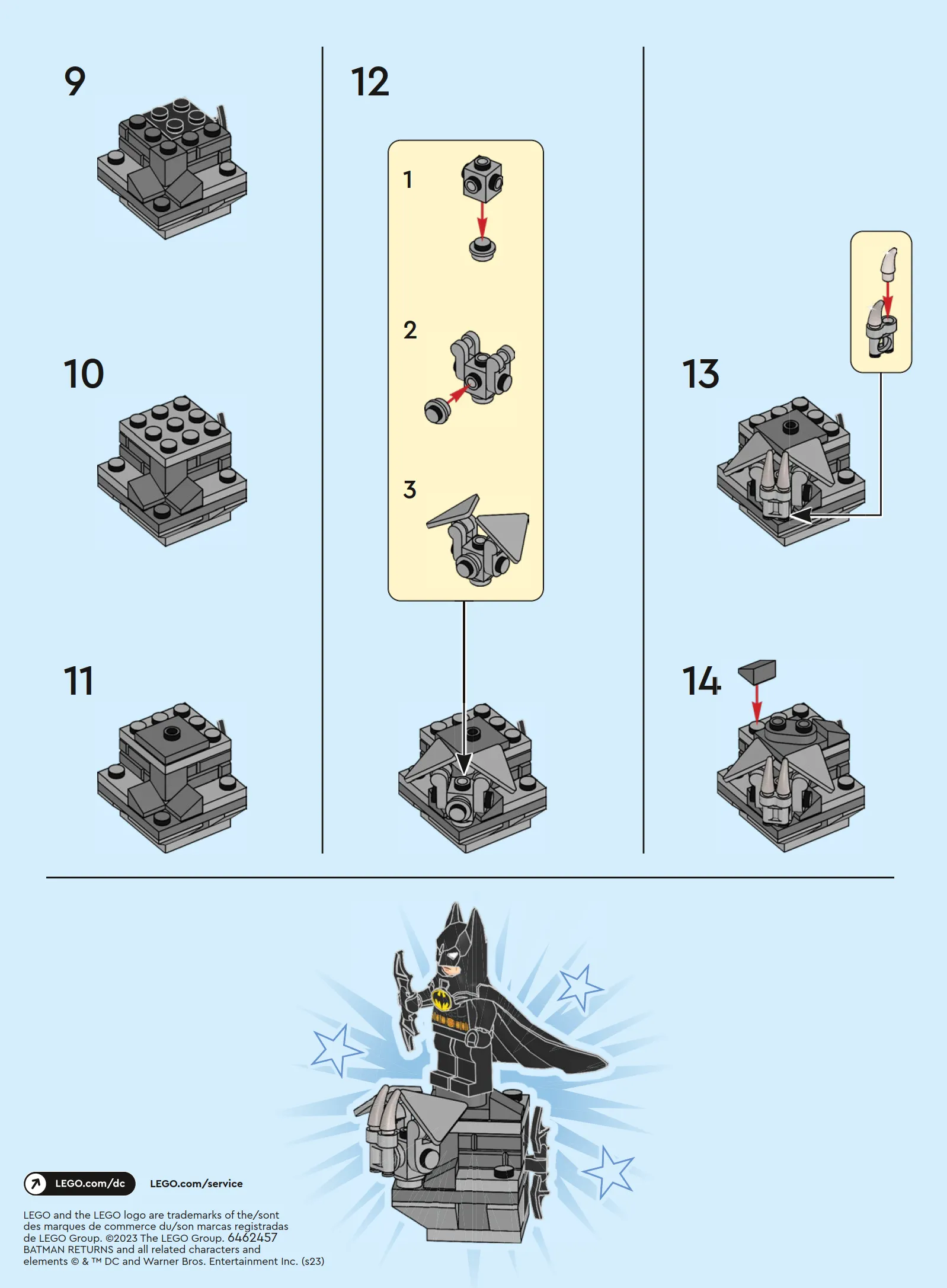 9

10

11

12

1

2

3

13

14

LEGO.com/dc LEGO.com/service

LEGO and the LEGO logo are trademarks of the/sont des marques de commerce du/son marcas registradas de LEGO Group. ©2023 The LEGO Group. 6462457
BATMAN RETURNS and all related characters and elements © & ™ DC and Warner Bros. Entertainment Inc. (s23)