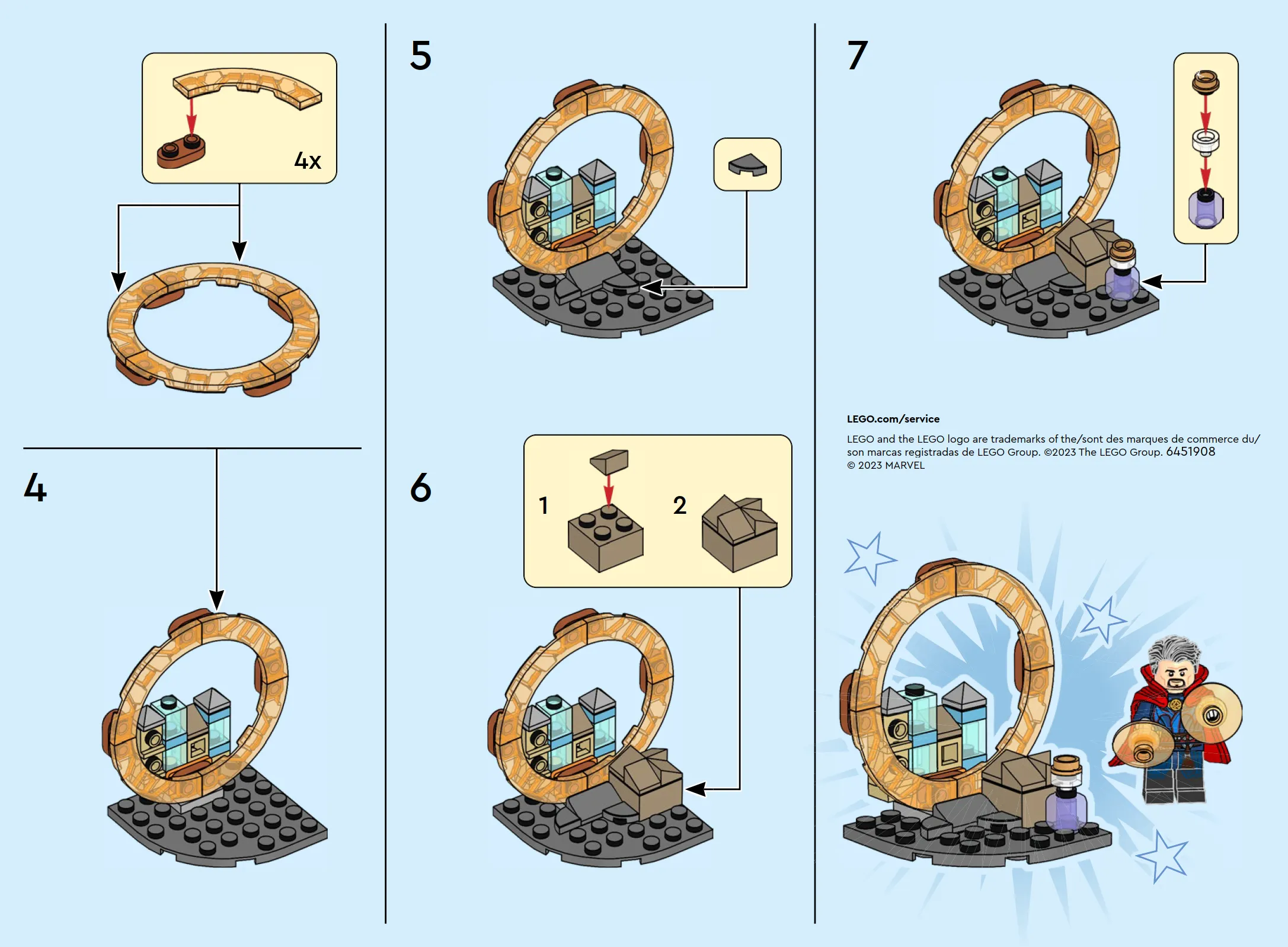 4x

4

5

6

1

2

7

LEGO.com/service

LEGO and the LEGO logo are trademarks of the/sont des marques de commerce du/ son marcas registradas de LEGO Group. ©2023 The LEGO Group. 6451908
© 2023 MARVEL